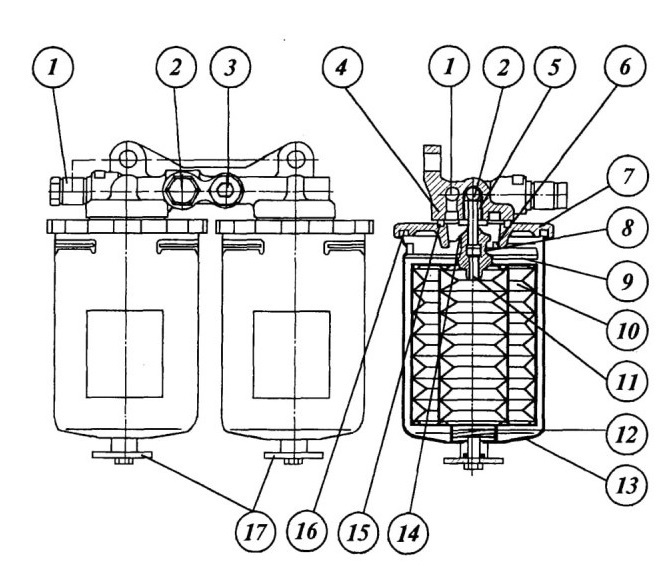 1 2 3 4 1 2 5 6 7 8 9 10 11 12 13 17 16 15 14