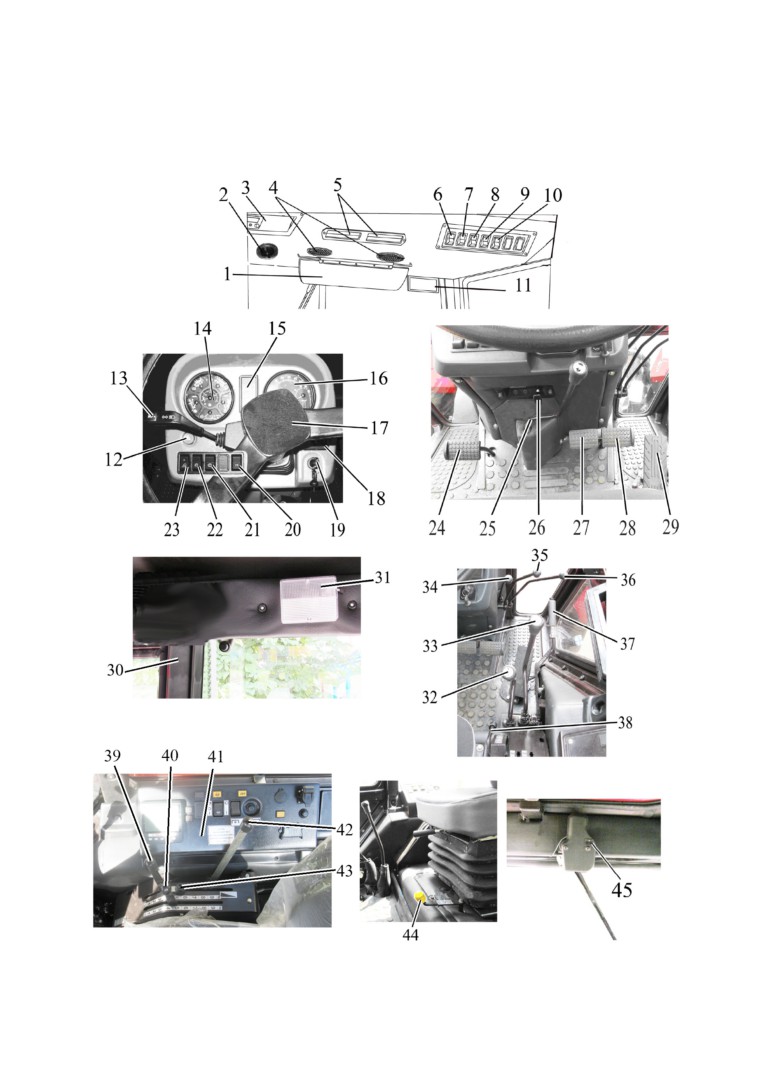 2 3 4 5 6 7 8 9 10
1
11

14 15
13
16
17
12
18
23 22 21 20 19

24 25 26 27 28 29

31
30

35
34 36
33 37
32
38

39 40 41
42
43

44

45