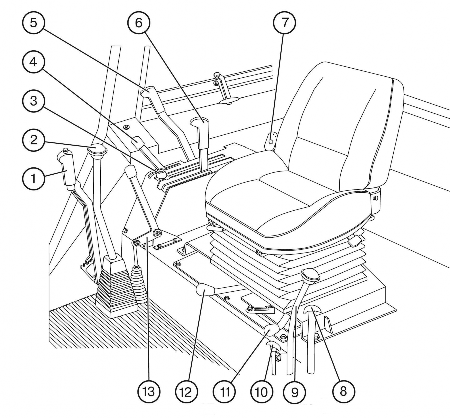 5
6
7
4
3
2
1
13
12
11
10
9
8