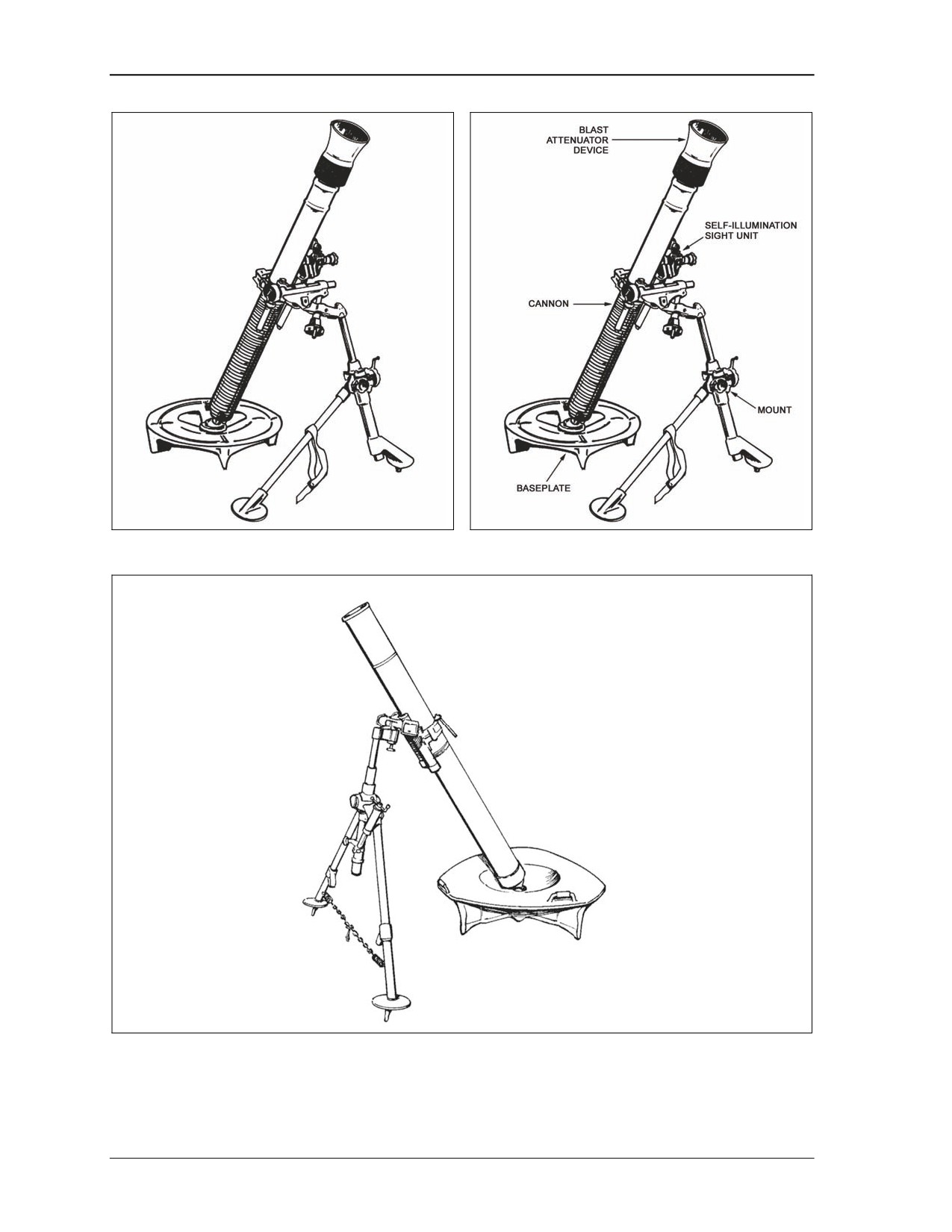 BLAST ATTENUATOR DEVICE

SELF-ILLUMINATION SIGHT UNIT

CANNON

MOUNT

BASEPLATE