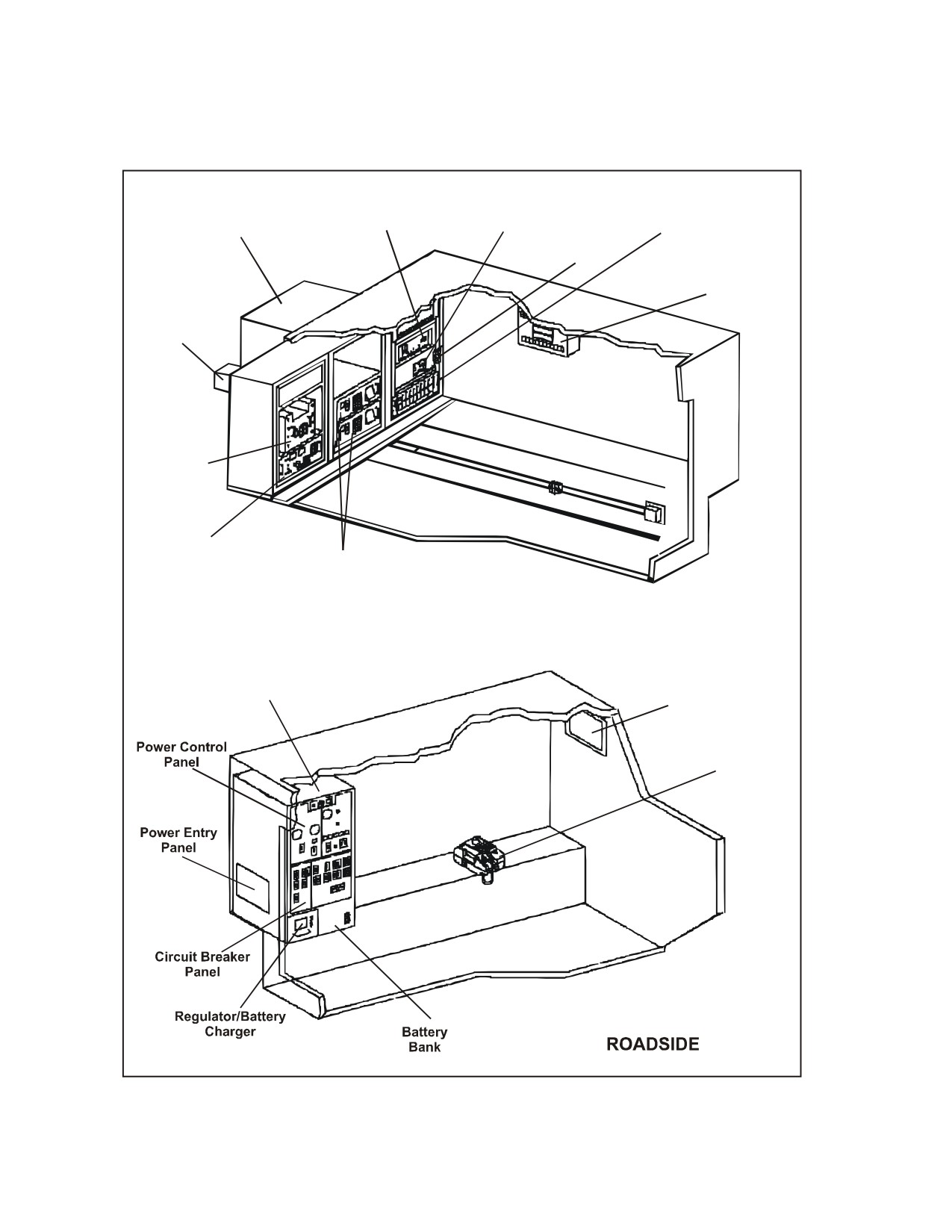 Power Control Panel

Power Entry Panel

Circuit Breaker Panel

Regulator/Battery Charger

Battery Bank

ROADSIDE