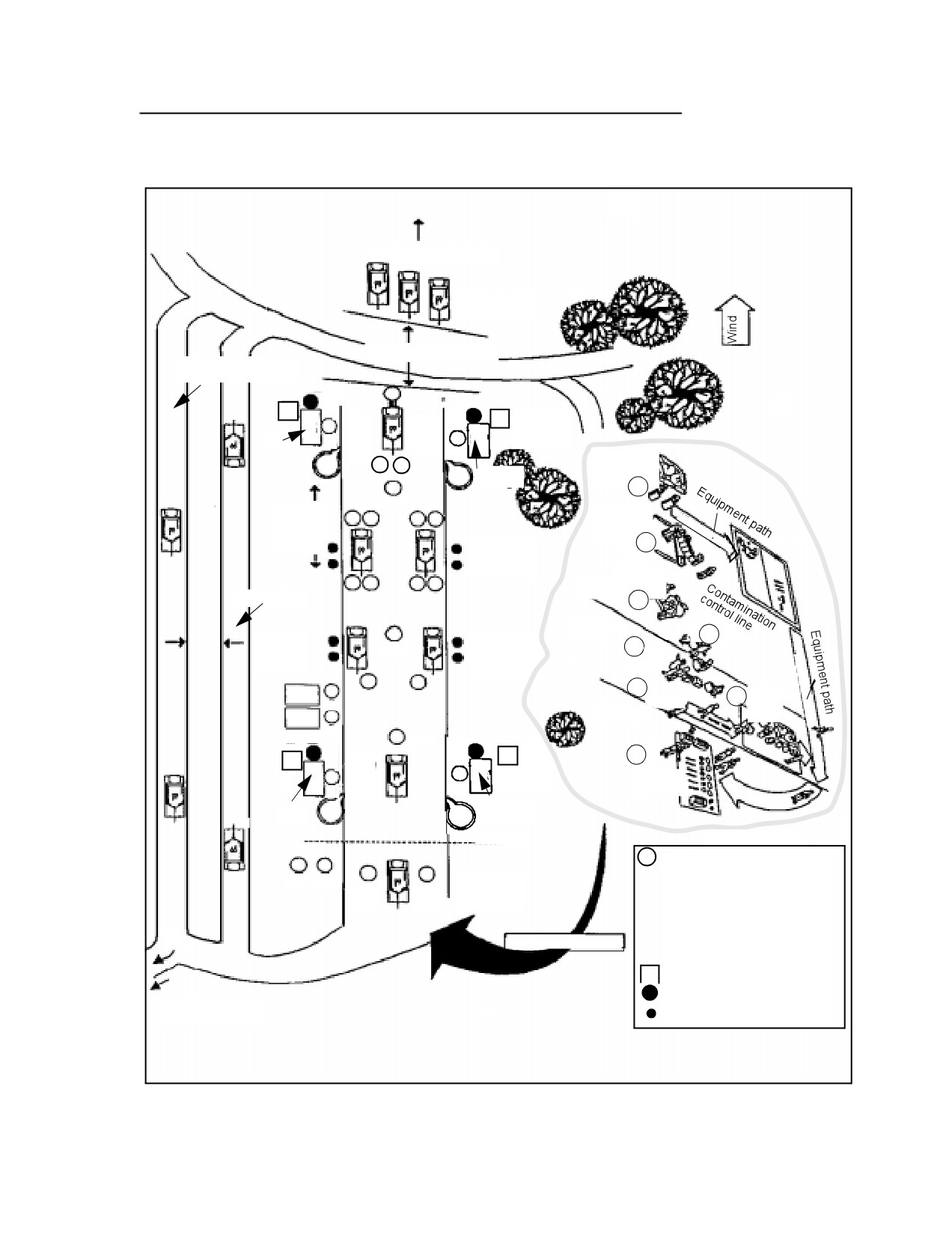 Wind

Equipment path

Contamination control line

Equipment path