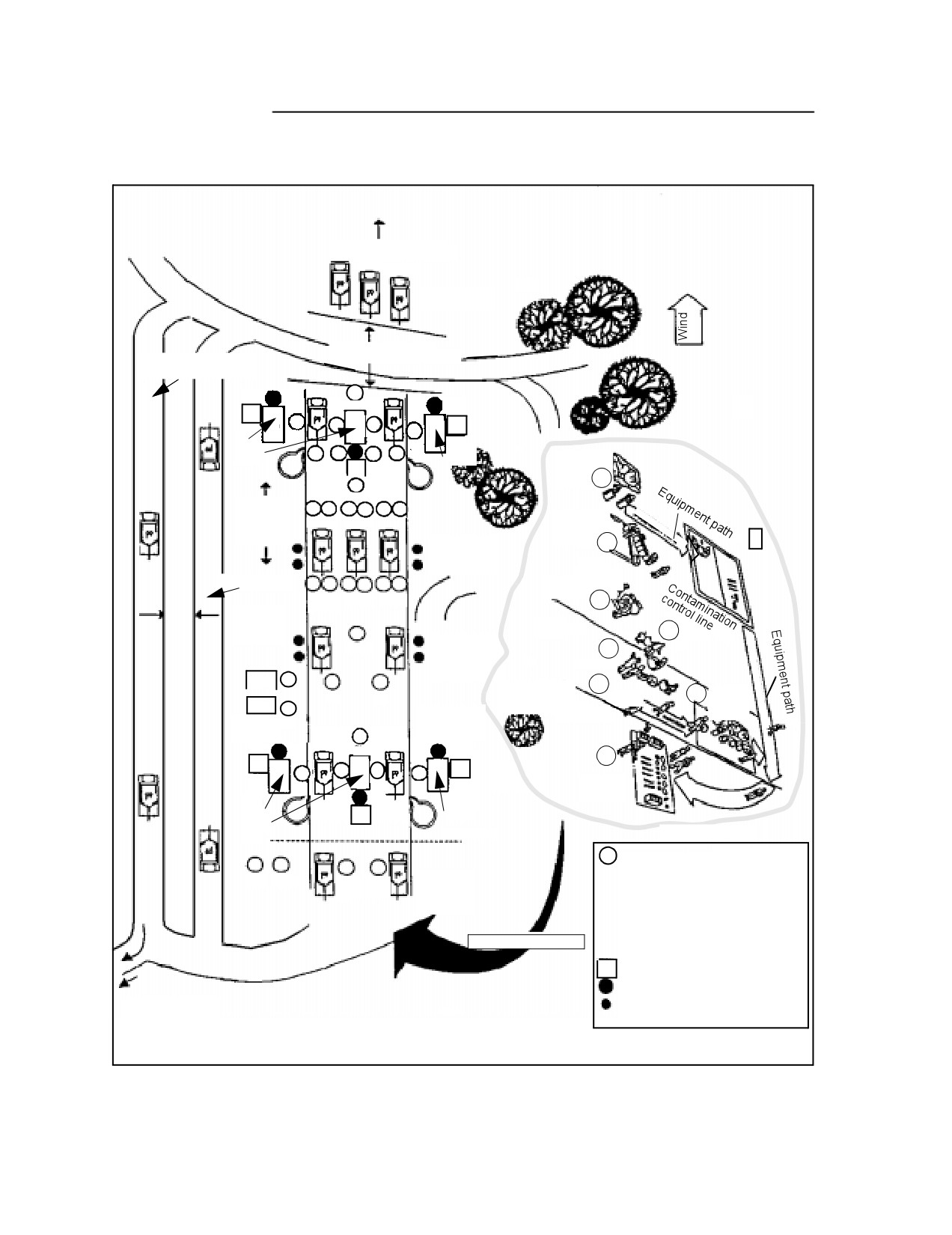 Wind

Equipment path

Contamination control line

Equipment path