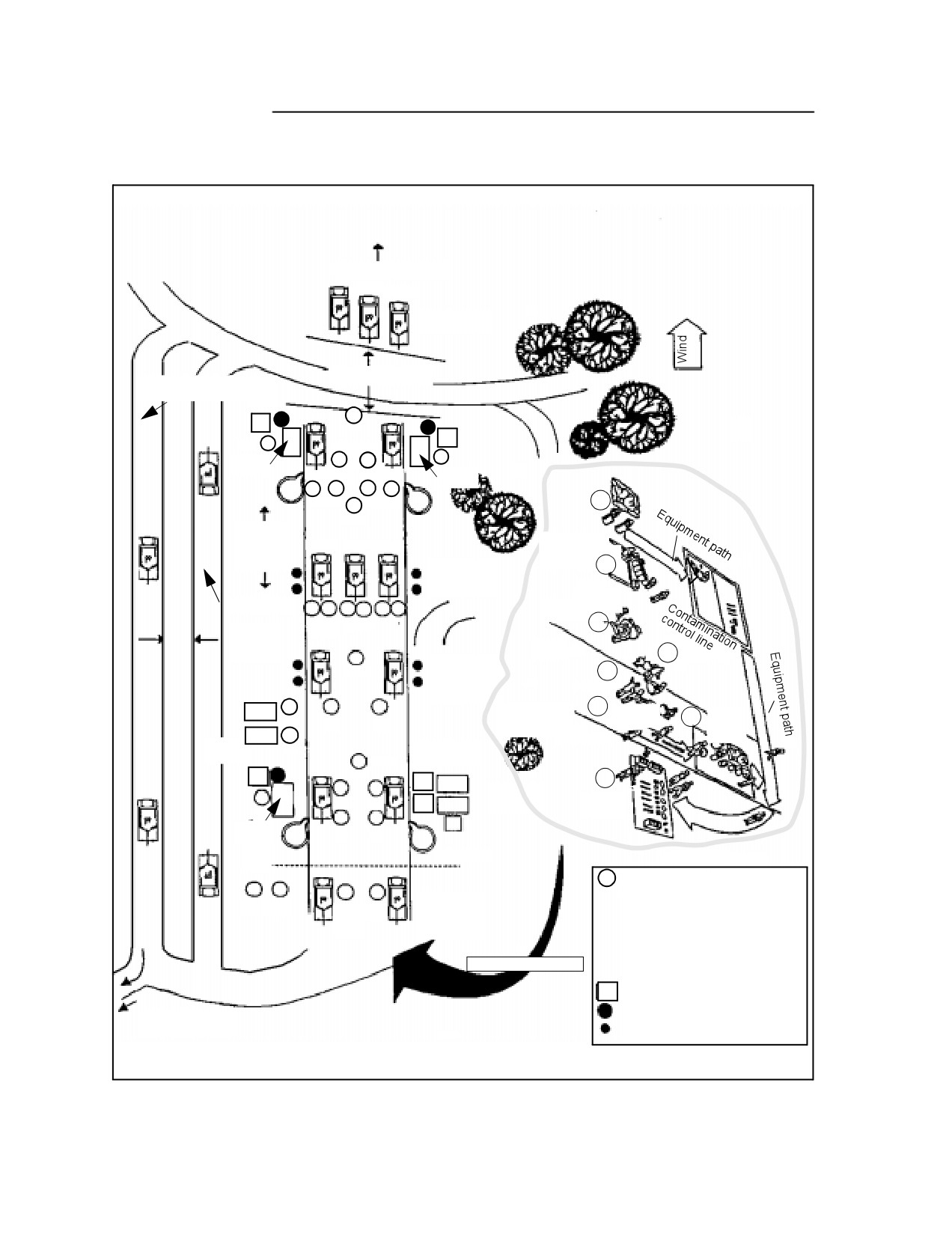 Wind

Equipment path

Contamination control line

Equipment path