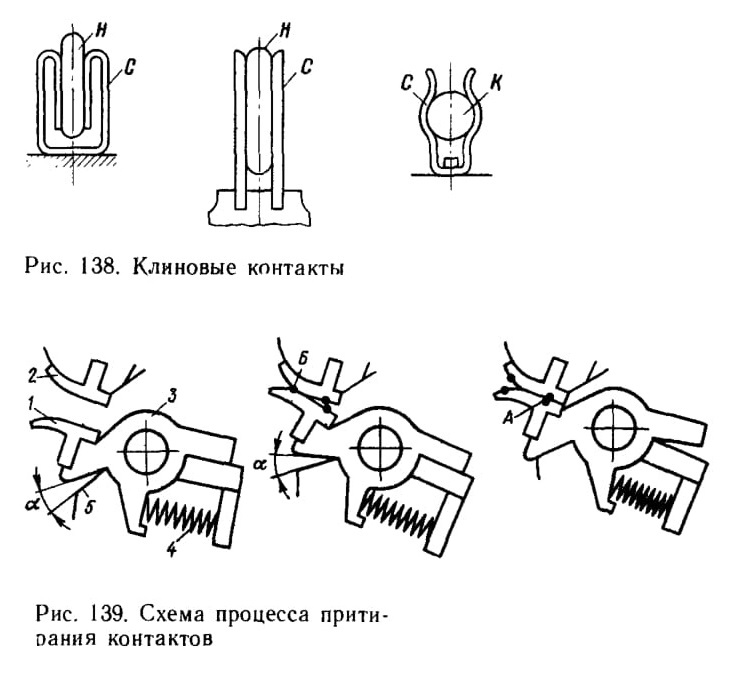 Н
С
Н
С
С
К

Рис. 138. Клиновые контакты

2
1
3
$\alpha$
5
4
Б
$\alpha$
А

Рис. 139. Схема процесса притирания контактов