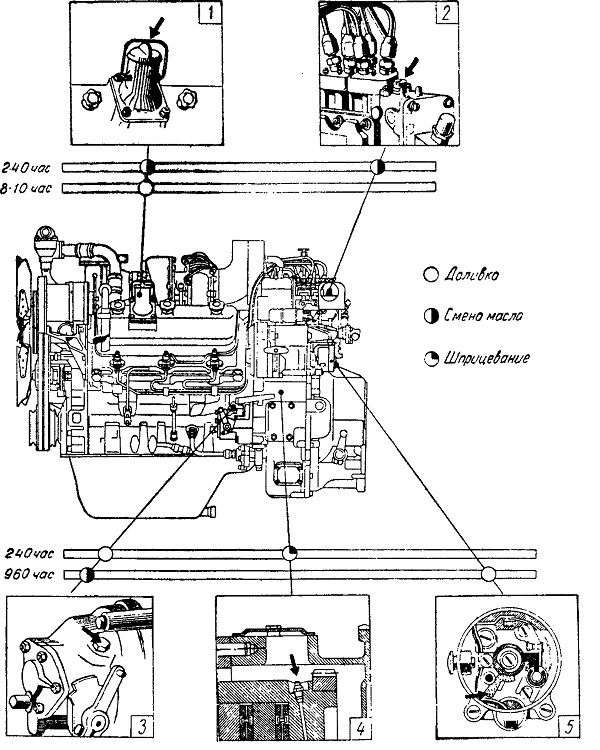 1

2

240 час
8-10 час

Доливка

Смена масла

Шприцевание

240 час
960 час

3

4

5