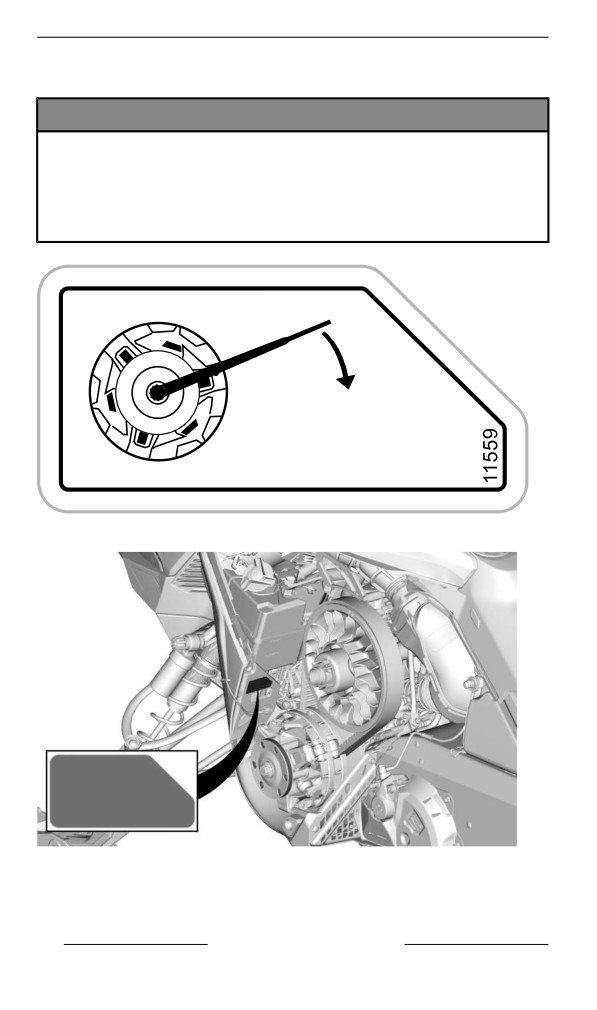 11559