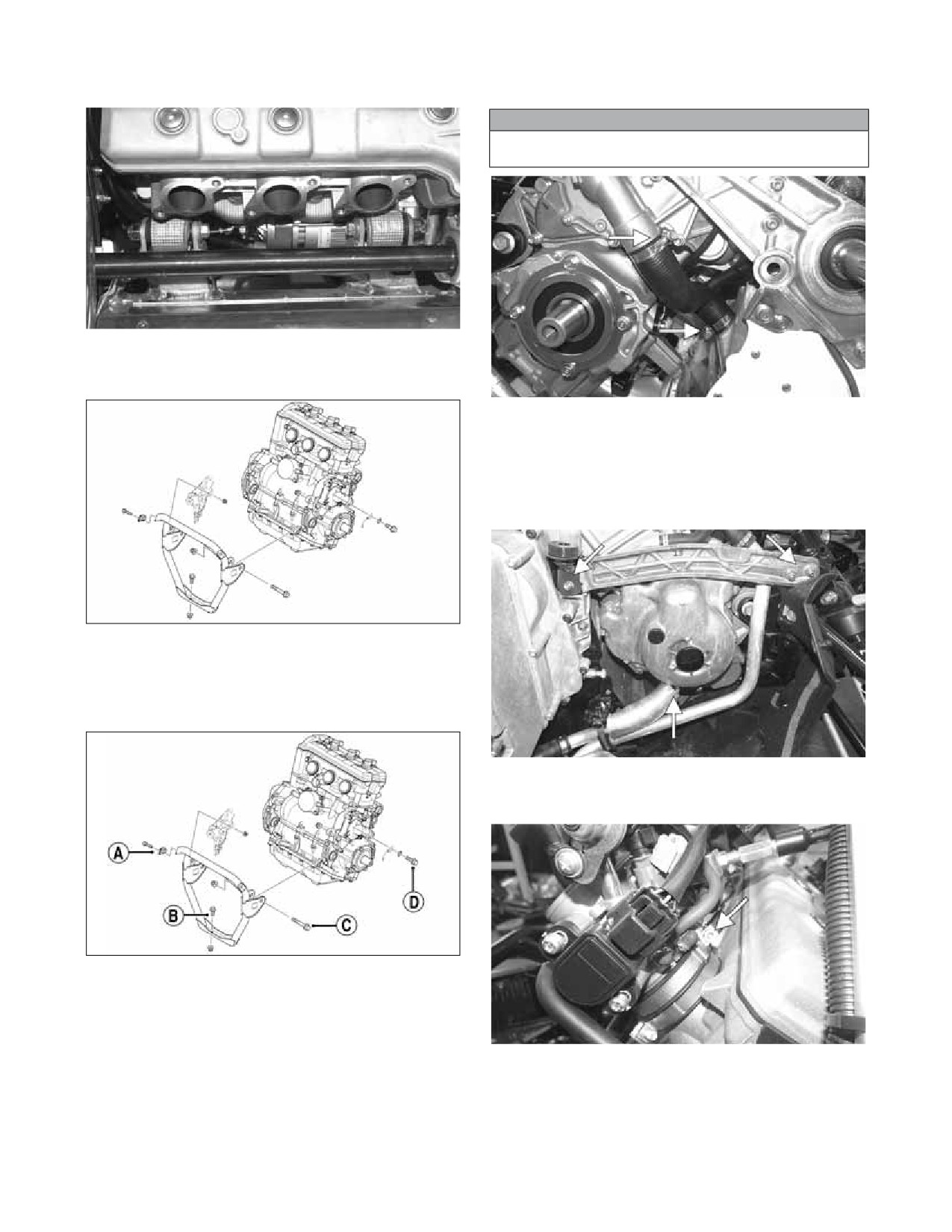 A

B

C

D