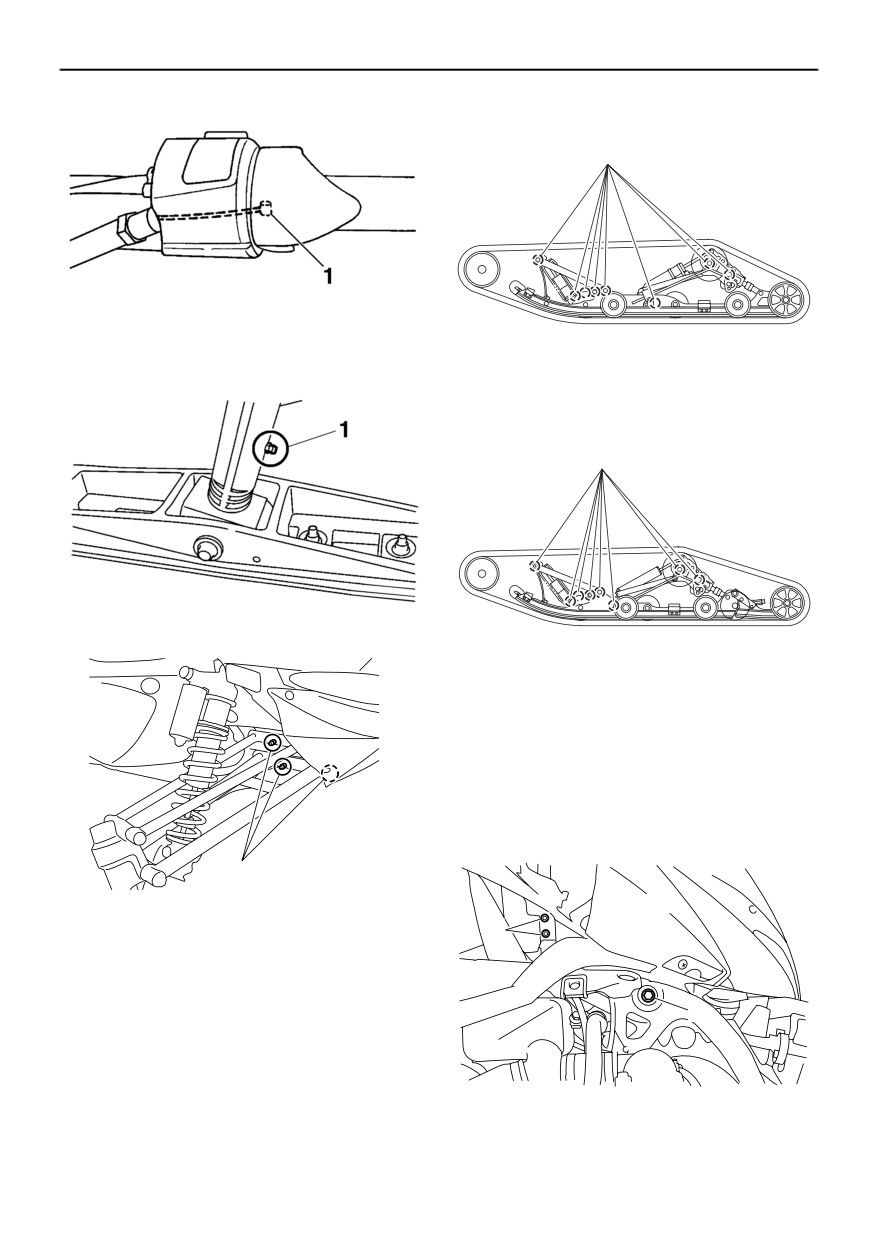 1

1