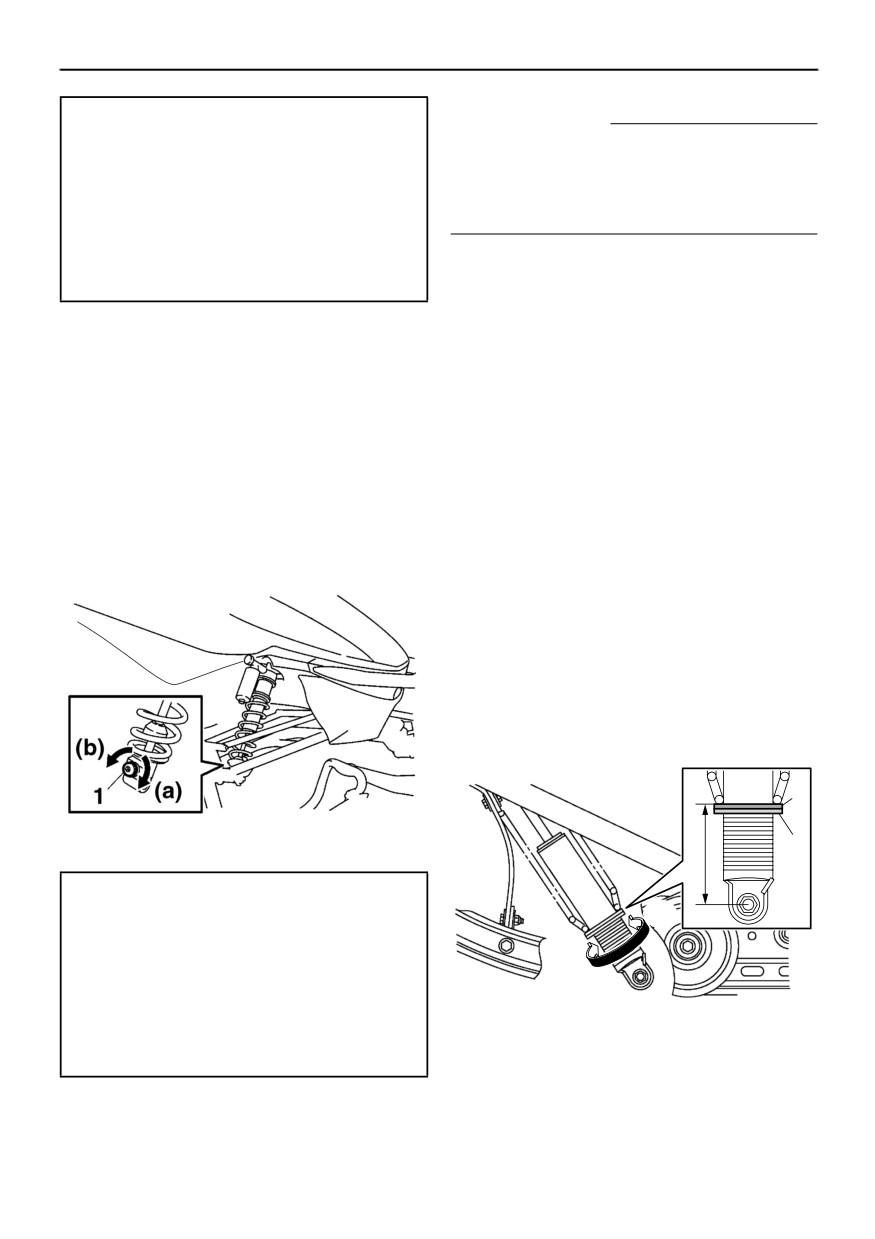 (b)
1
(a)