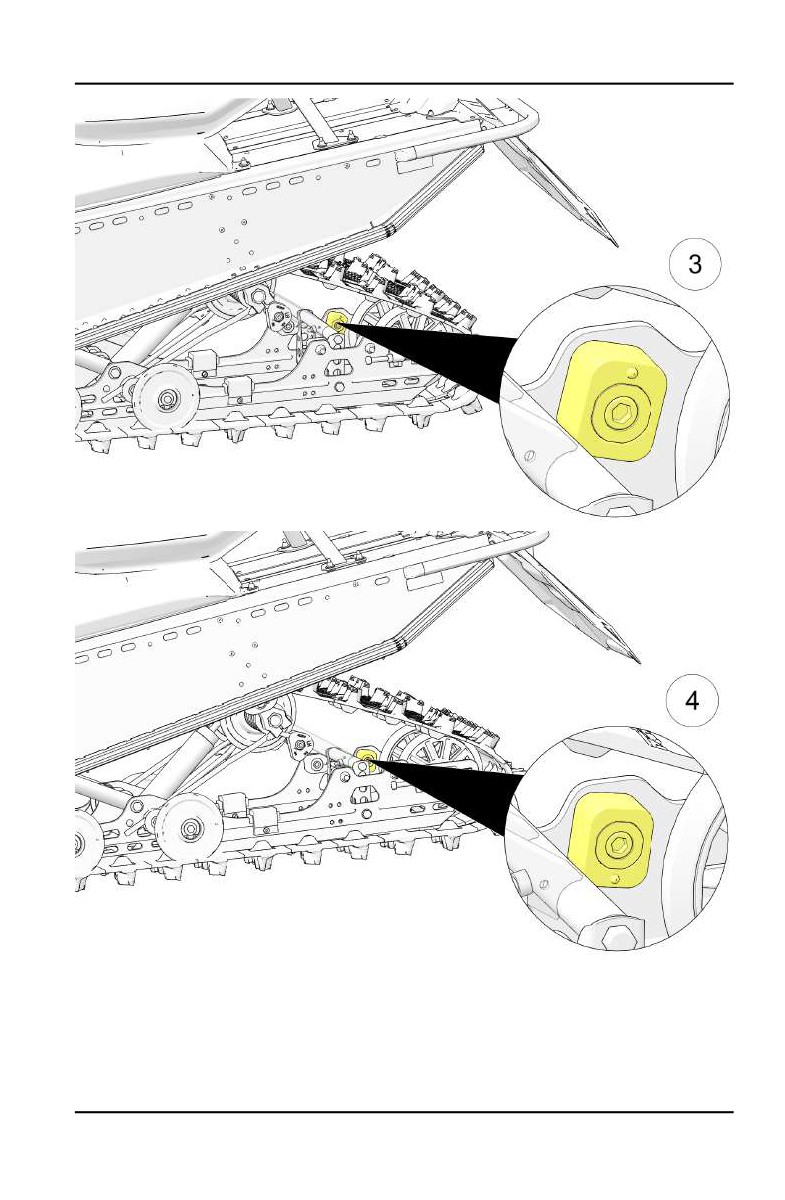 3

4