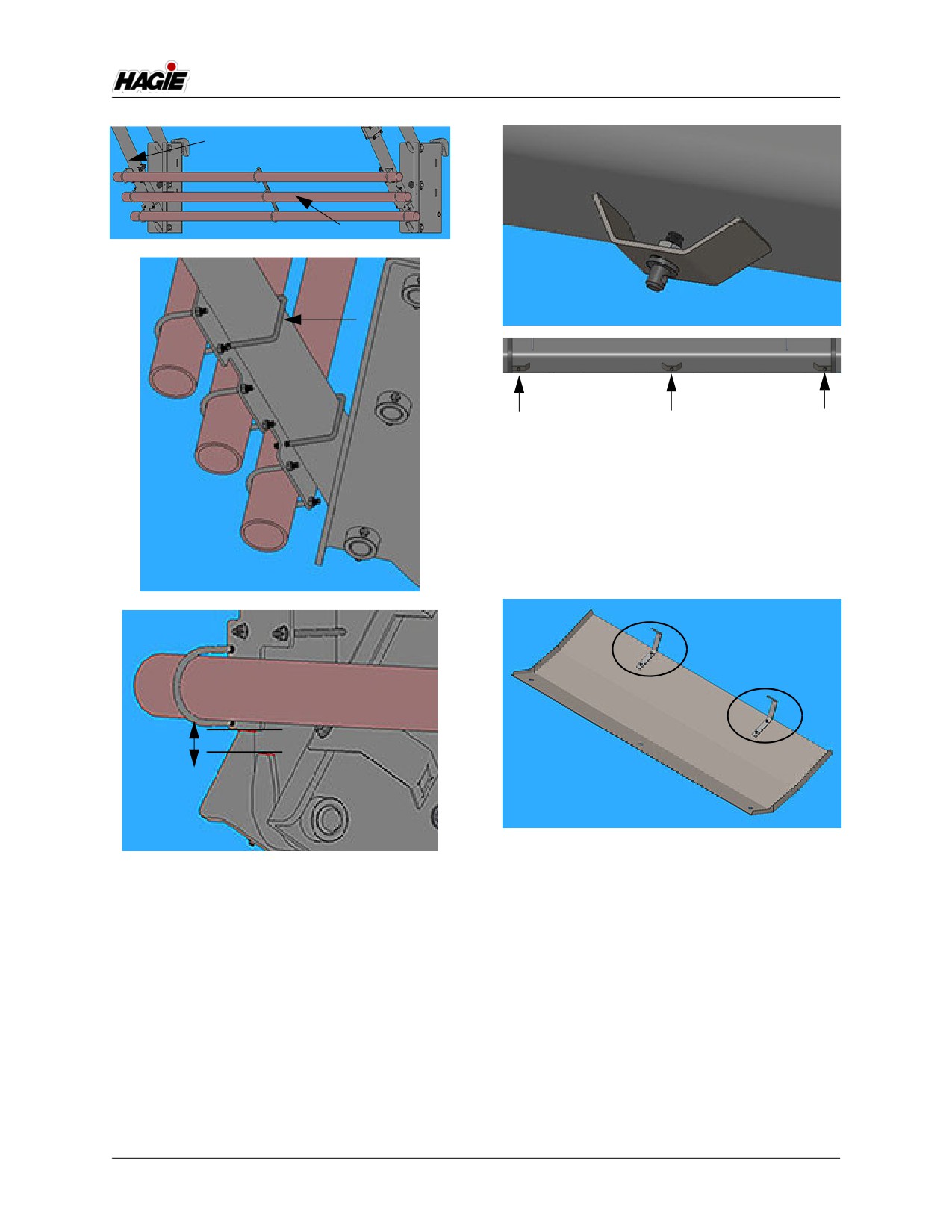 HAGIE