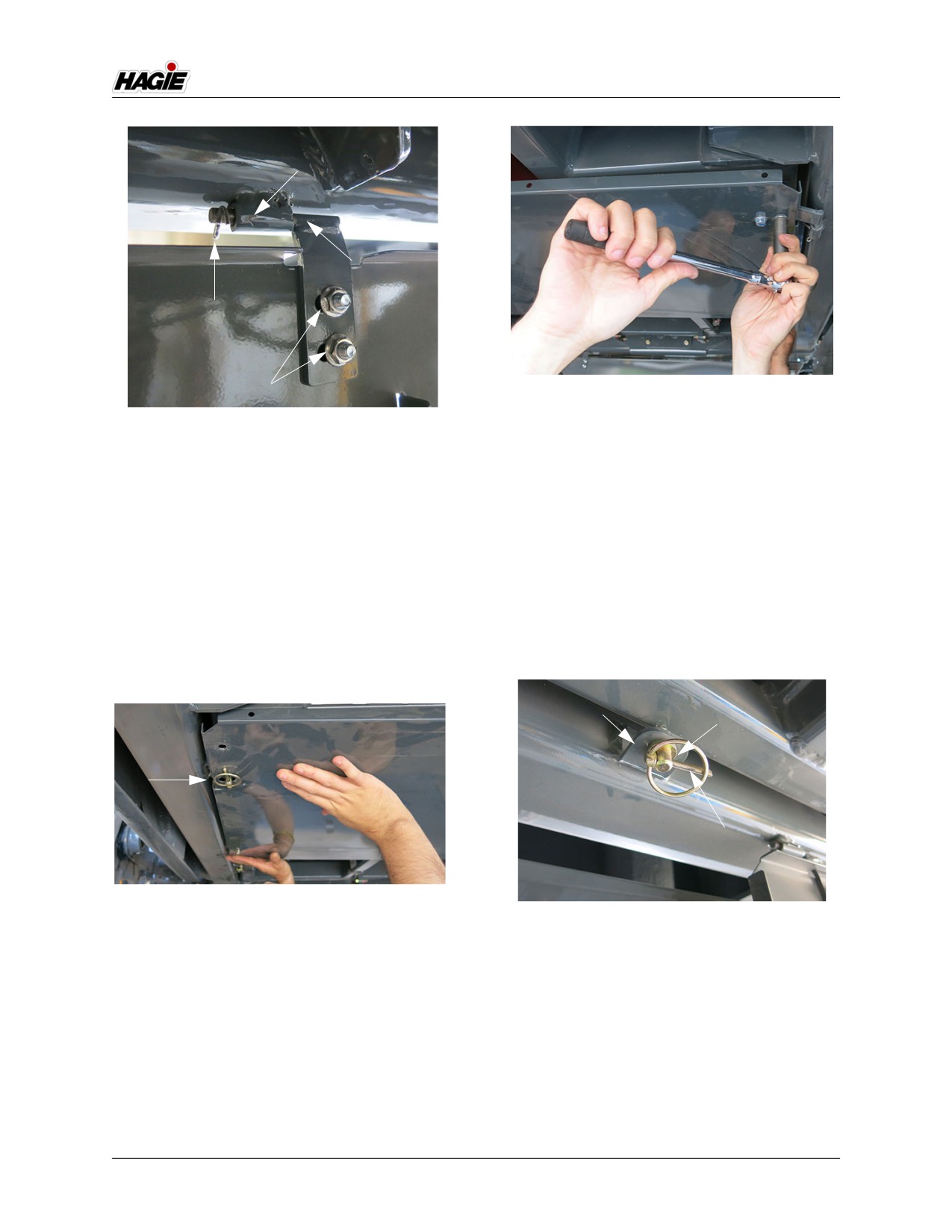 HAGIE