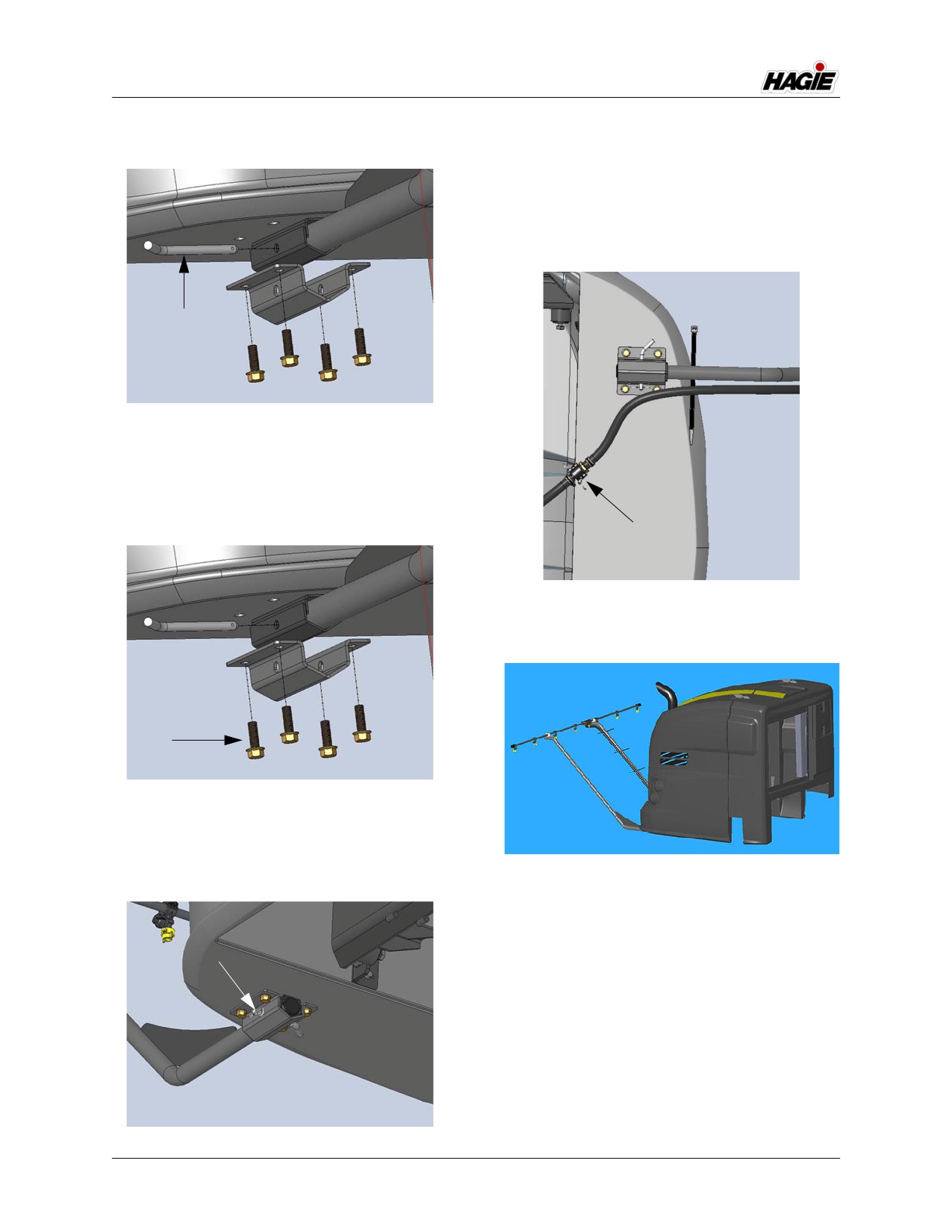 HAGIE