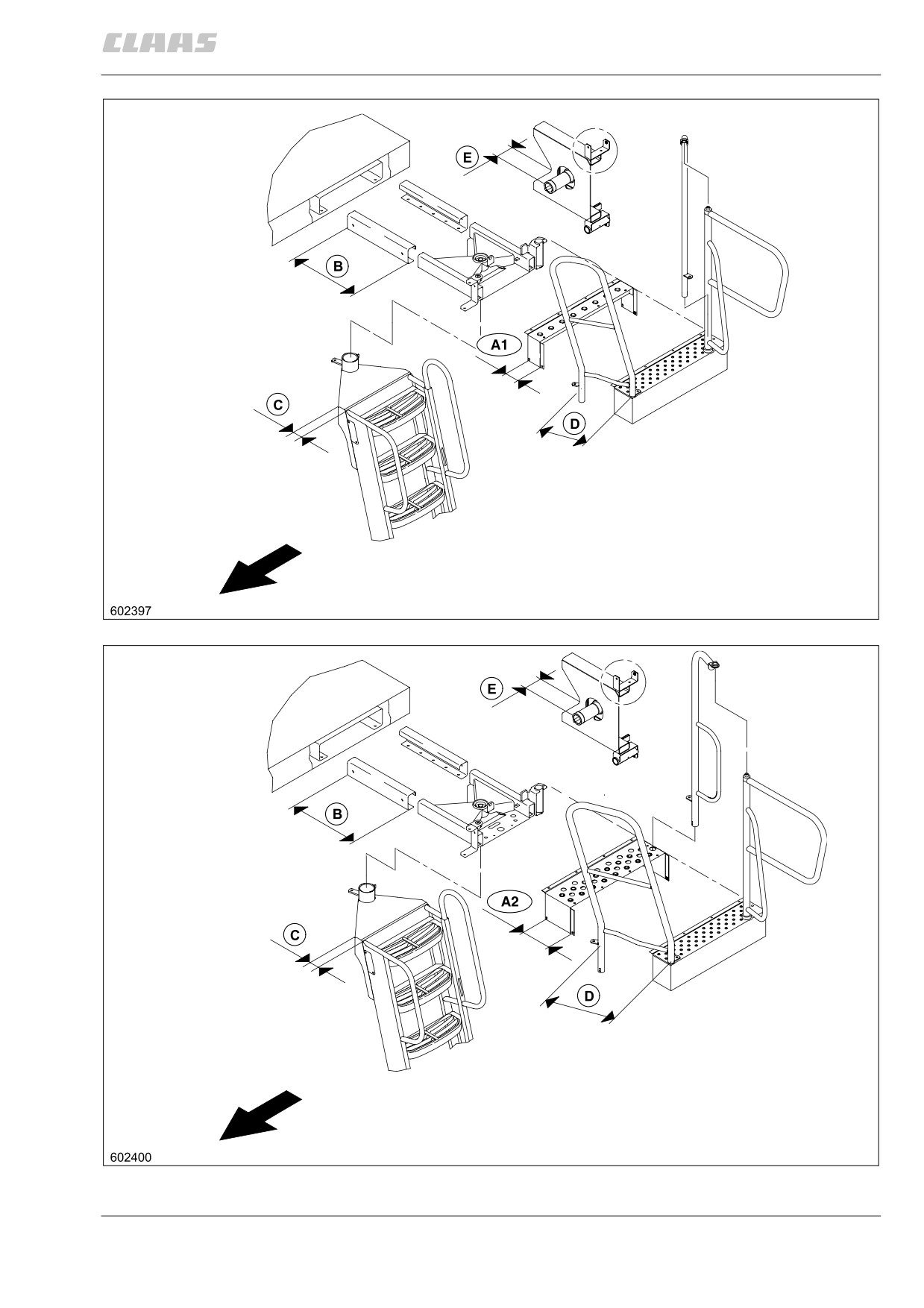 CLAAS

E
B
A1
C
D
602397

E
B
A2
C
D
602400