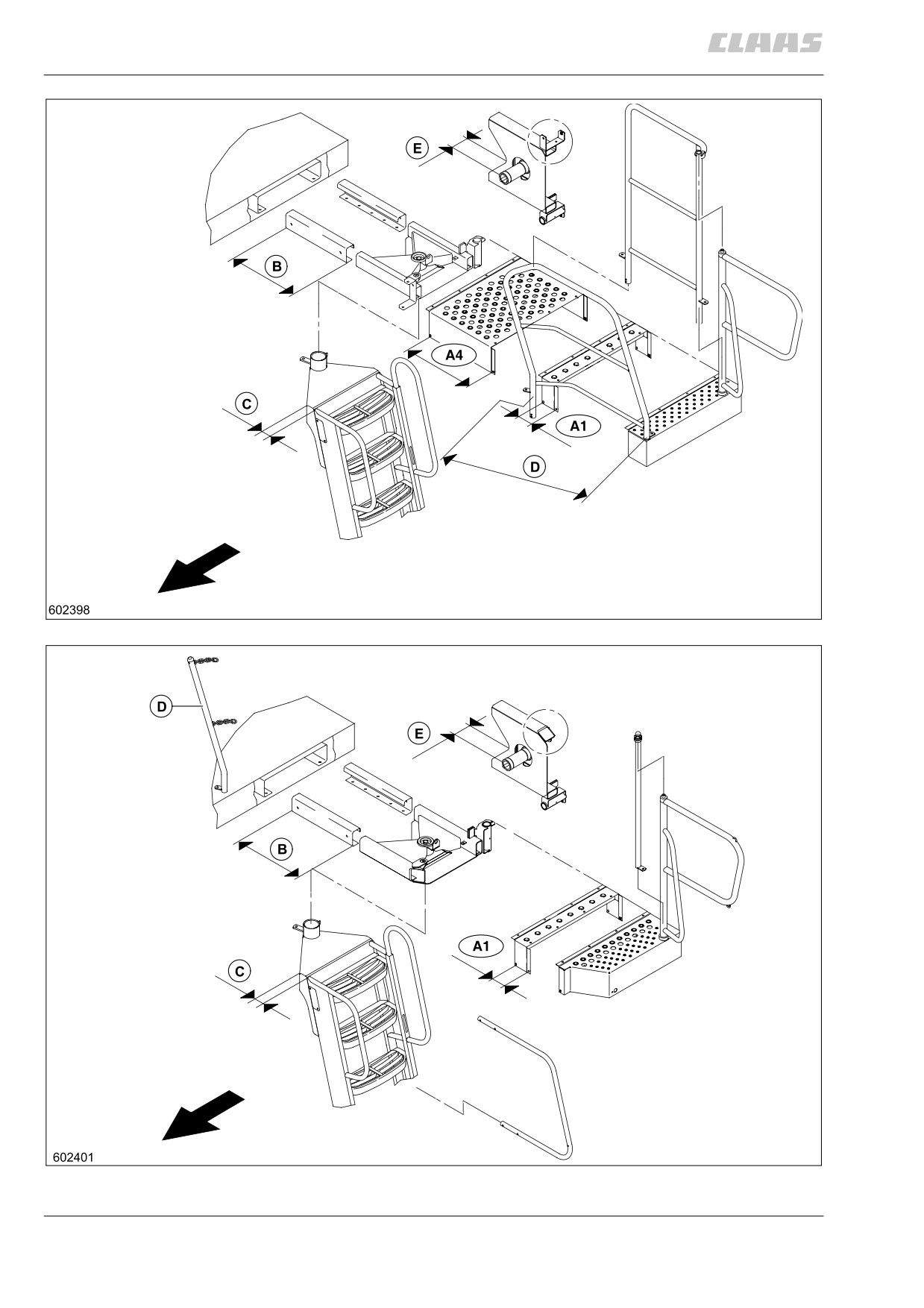 CLAAS

E

B

A4

C

A1

D

602398

D

E

B

A1

C

602401