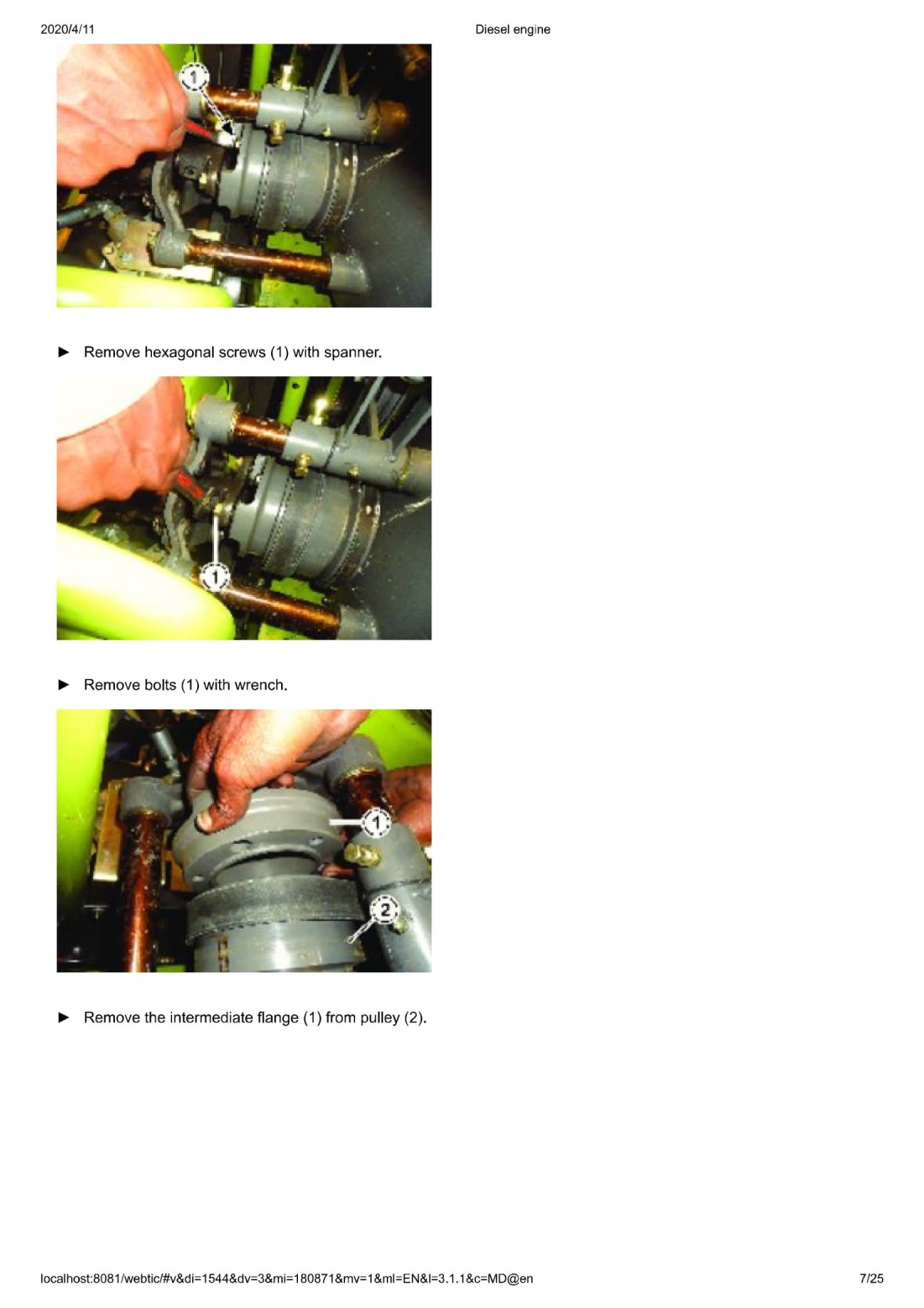 2020/4/11

Diesel engine

1

► Remove hexagonal screws (1) with spanner.

1

► Remove bolts (1) with wrench.

1

2

► Remove the intermediate flange (1) from pulley (2).

localhost:8081/webtic/#v&di=1544&dv=3&mi=180871&mv=1&ml=EN&l=3.1.1&c=MD@en

7/25