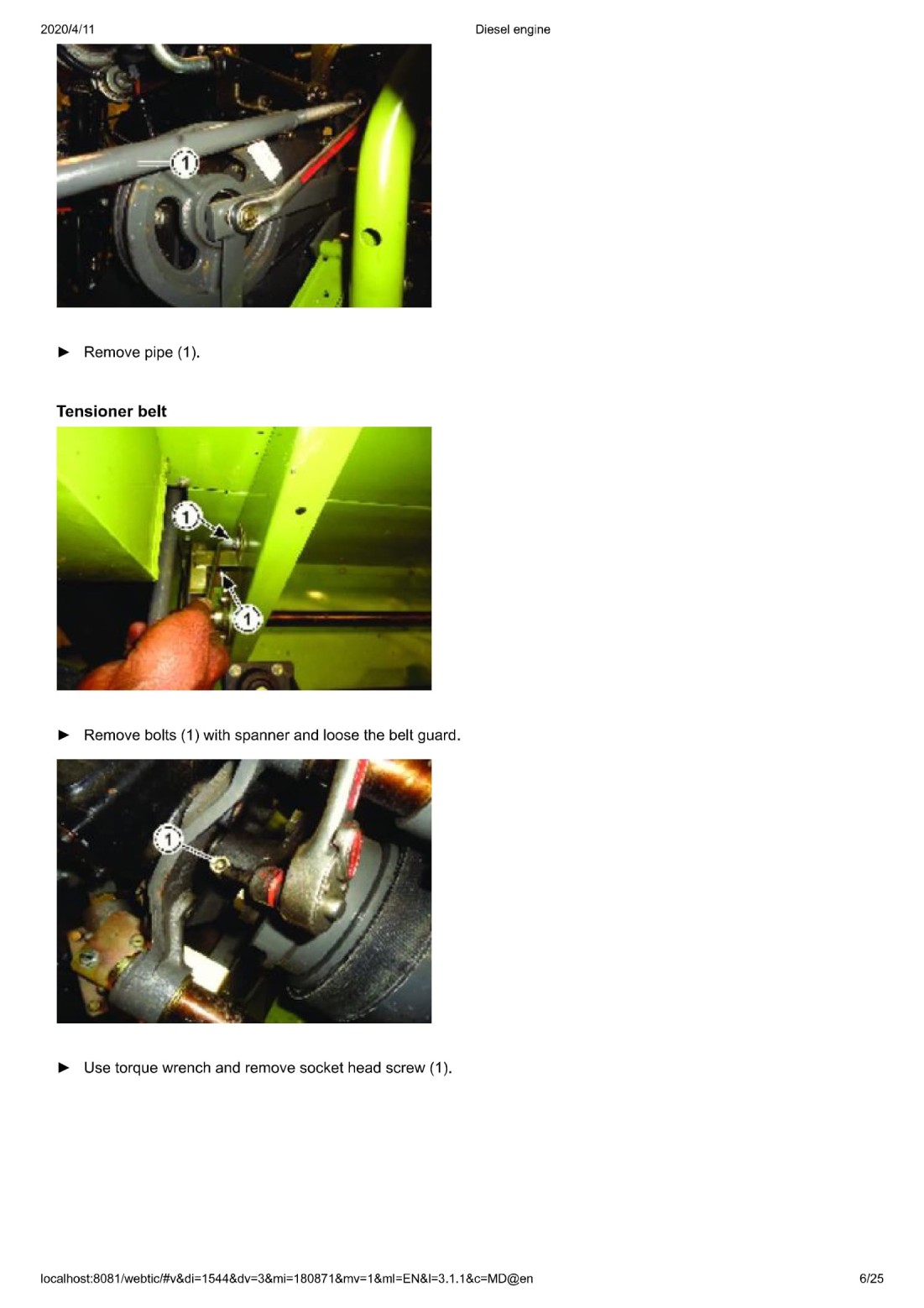 2020/4/11

Diesel engine

1

► Remove pipe (1).

Tensioner belt

1

1

► Remove bolts (1) with spanner and loose the belt guard.

1

► Use torque wrench and remove socket head screw (1).

localhost:8081/webtic/#v&di=1544&dv=3&mi=180871&mv=1&ml=EN&l=3.1.1&c=MD@en

6/25