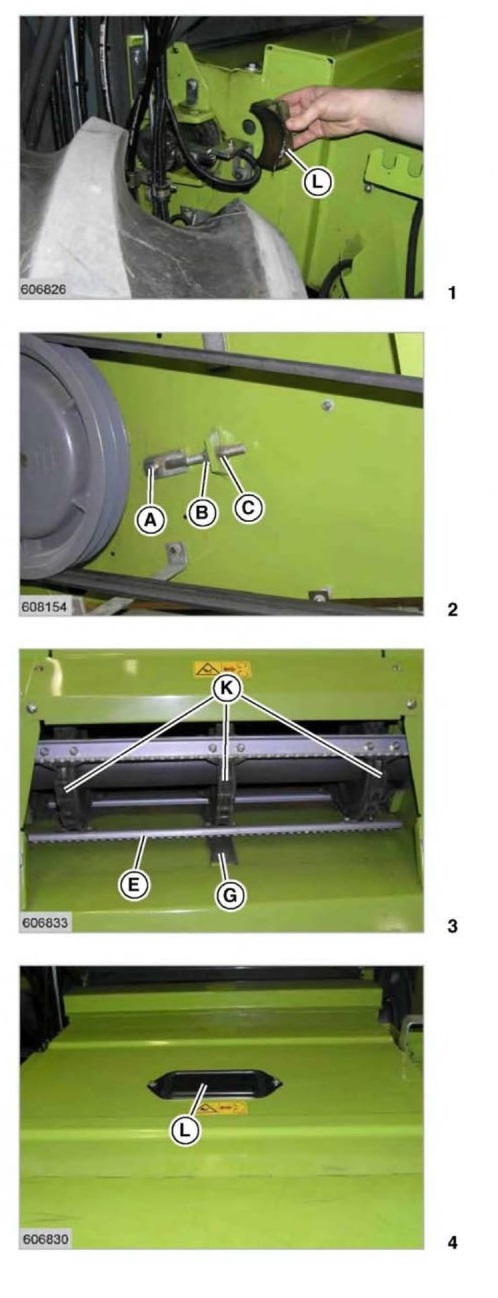 L
606826
1

A B C
608154
2

K
E G
606833
3

L
606830
4