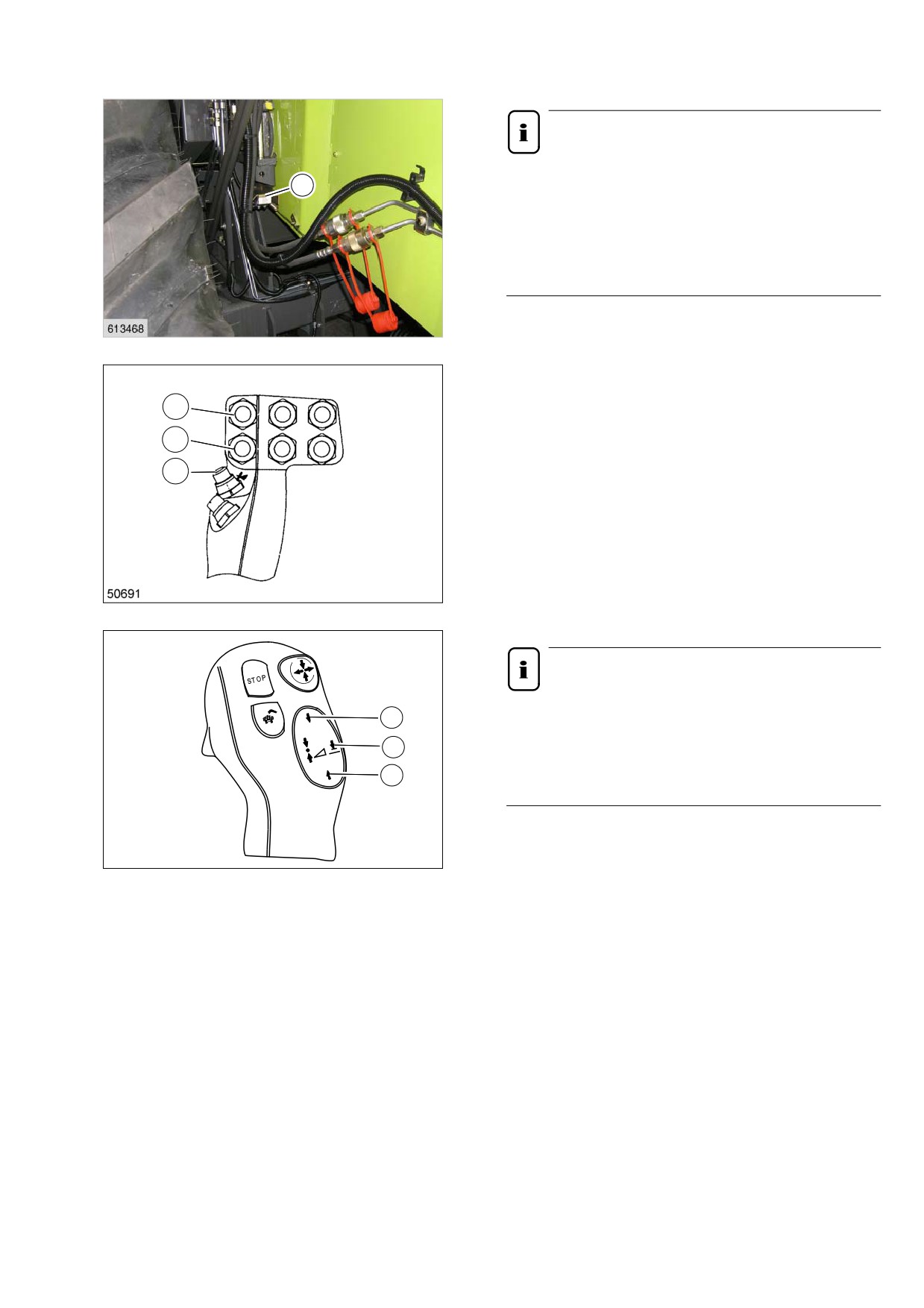 613468

50691

STOP