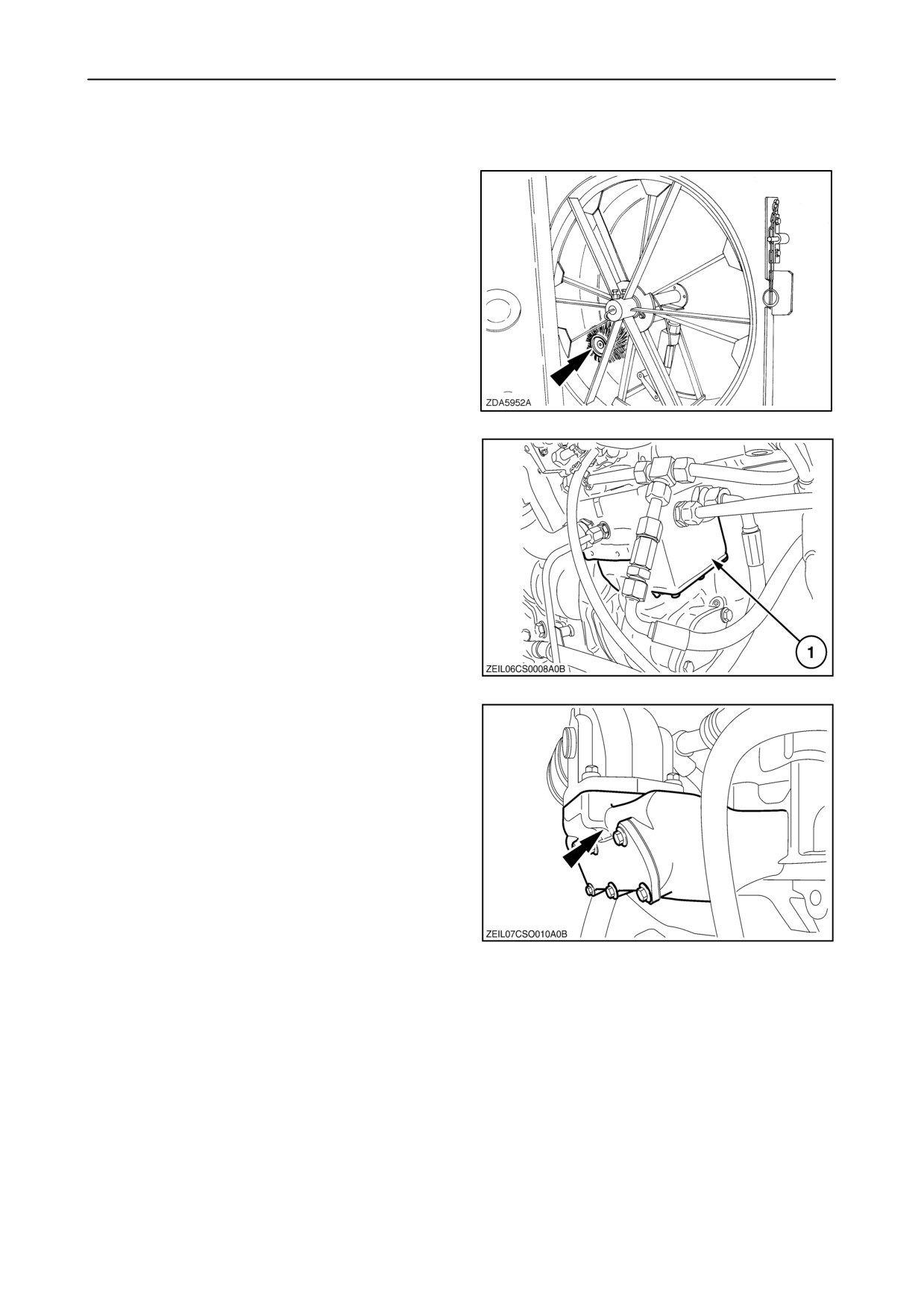 ZDA5952A

1

ZEIL06CS0008A0B

ZEIL07CSO010A0B