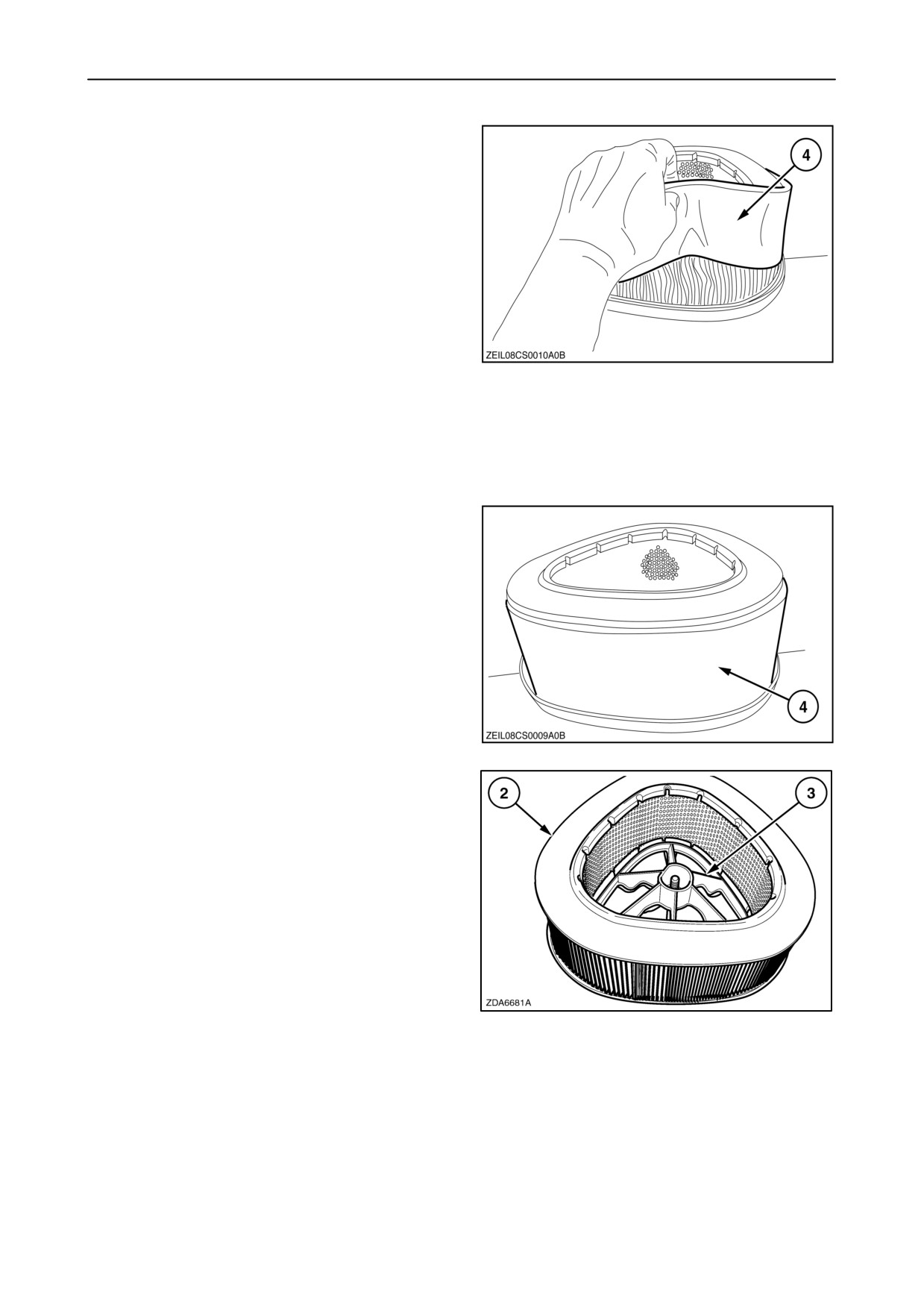 4

ZEIL08CS0010A0B

4

ZEIL08CS0009A0B

2

3

ZDA6681A