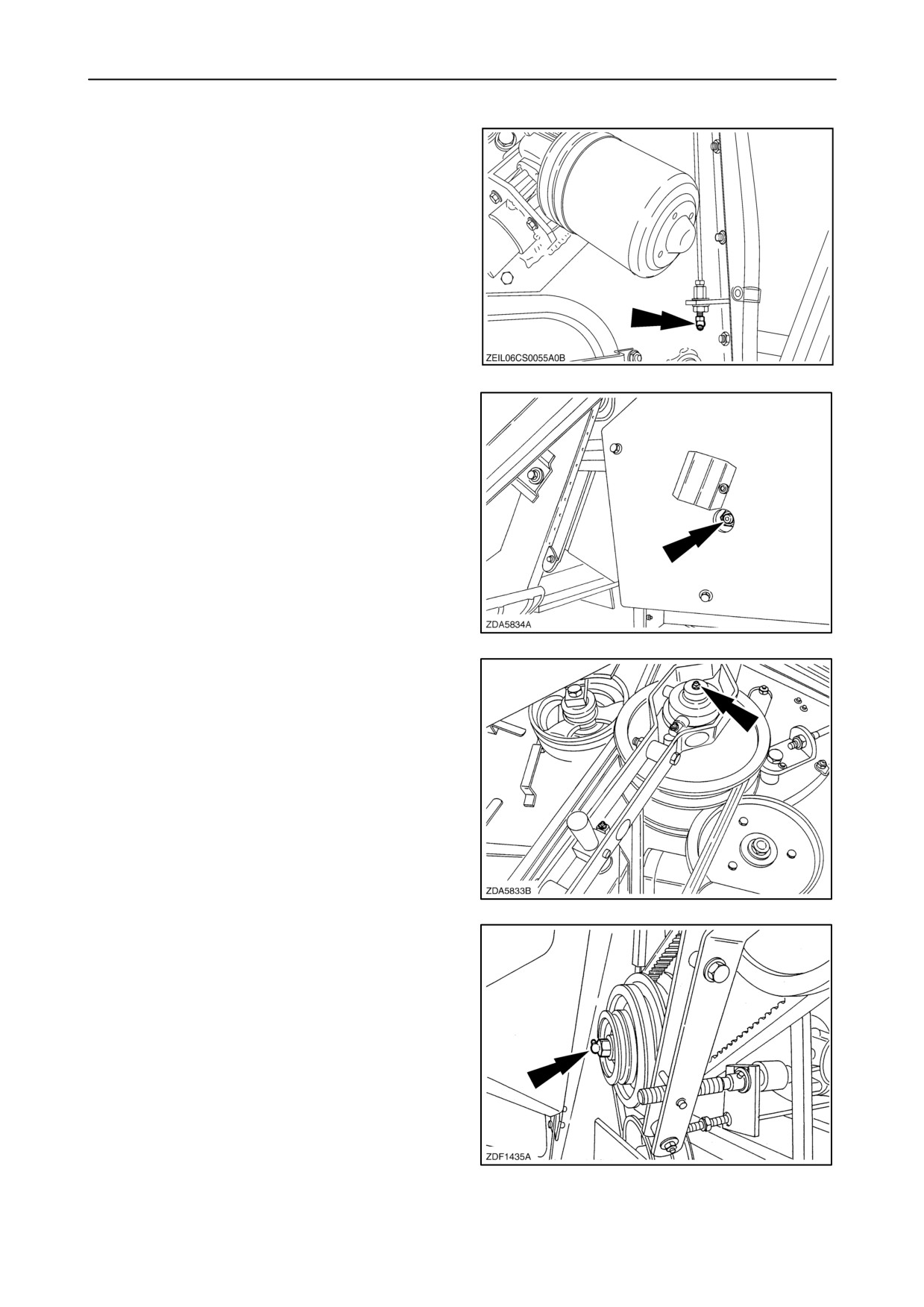 ZEIL06CS0055A0B

ZDA5834A

ZDA5833B

ZDF1435A