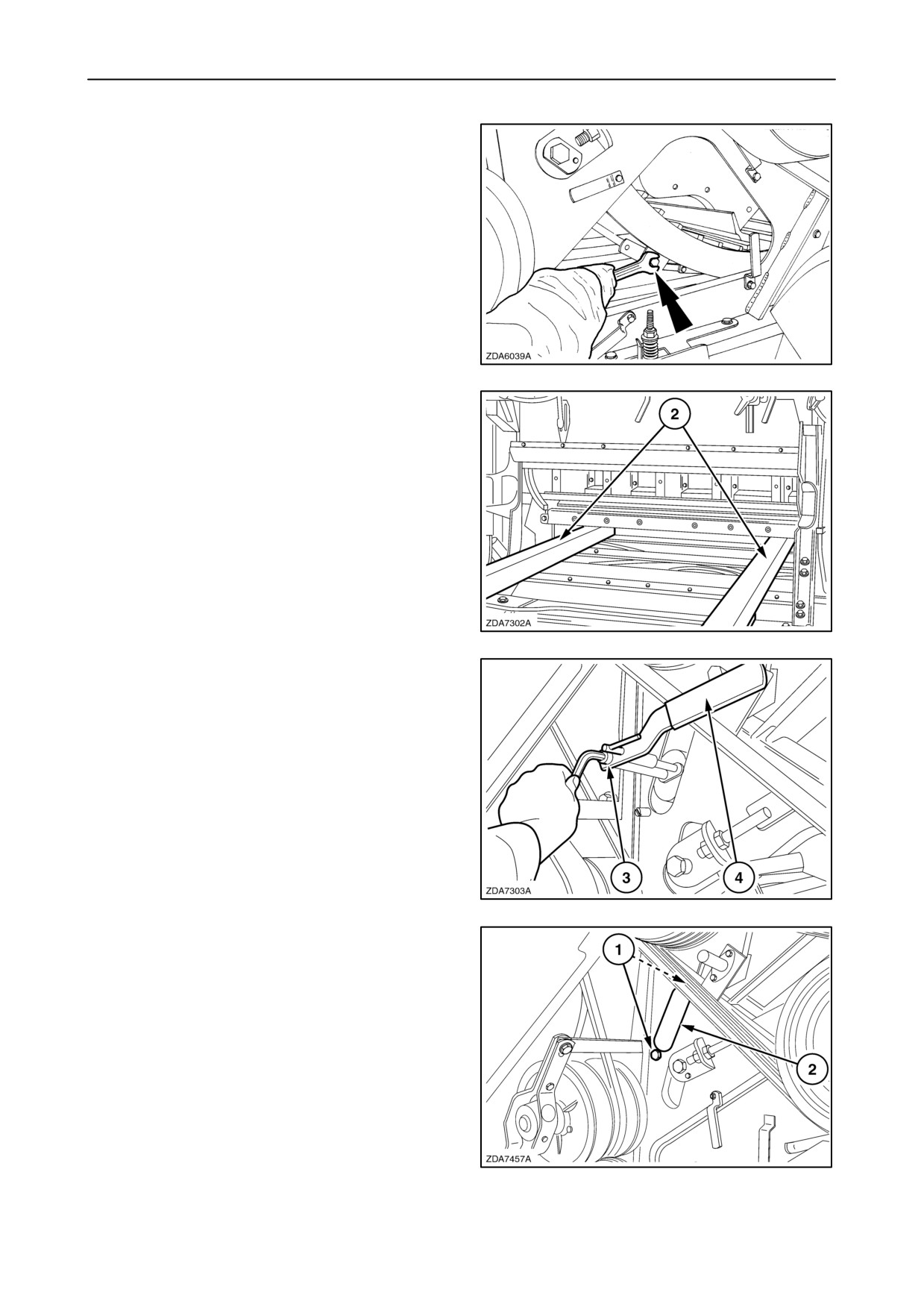 ZDA6039A

2

ZDA7302A

3

4

ZDA7303A

1

2

ZDA7457A