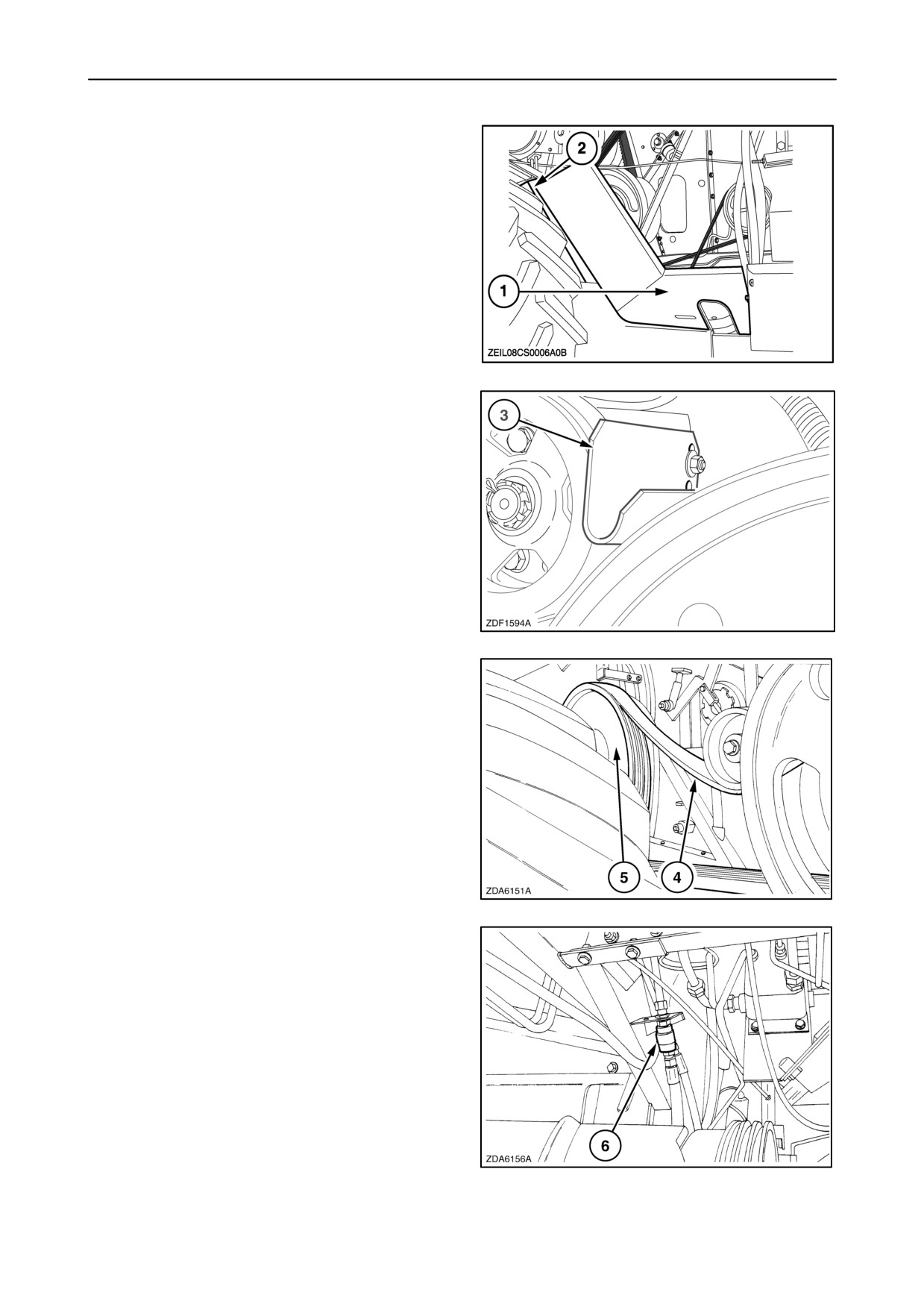 2

1

ZEIL08CS0006A0B

3

ZDF1594A

5

4

ZDA6151A

6

ZDA6156A