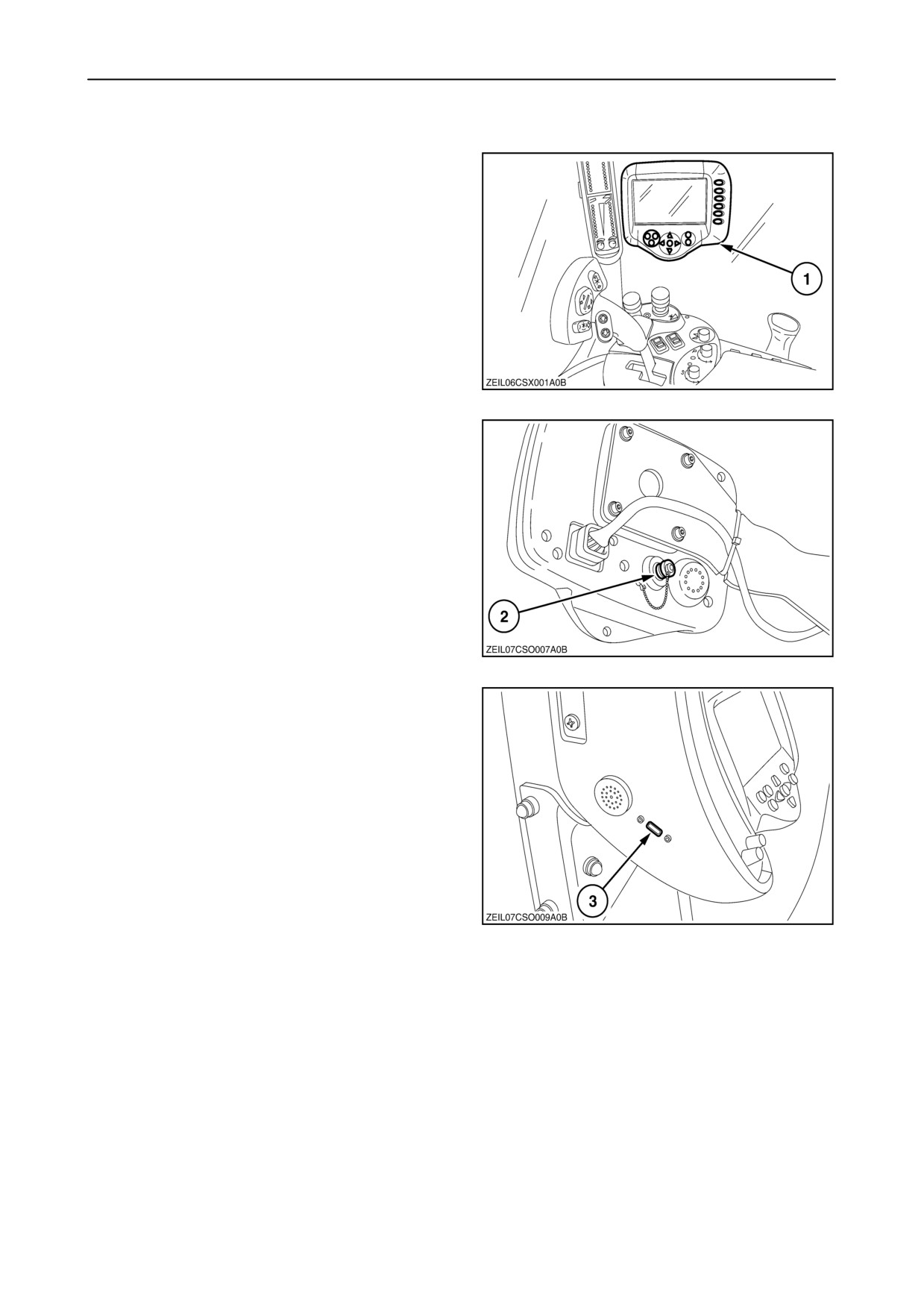 1

ZEIL06CSX001A0B

2

ZEIL07CSO007A0B

3

ZEIL07CSO009A0B