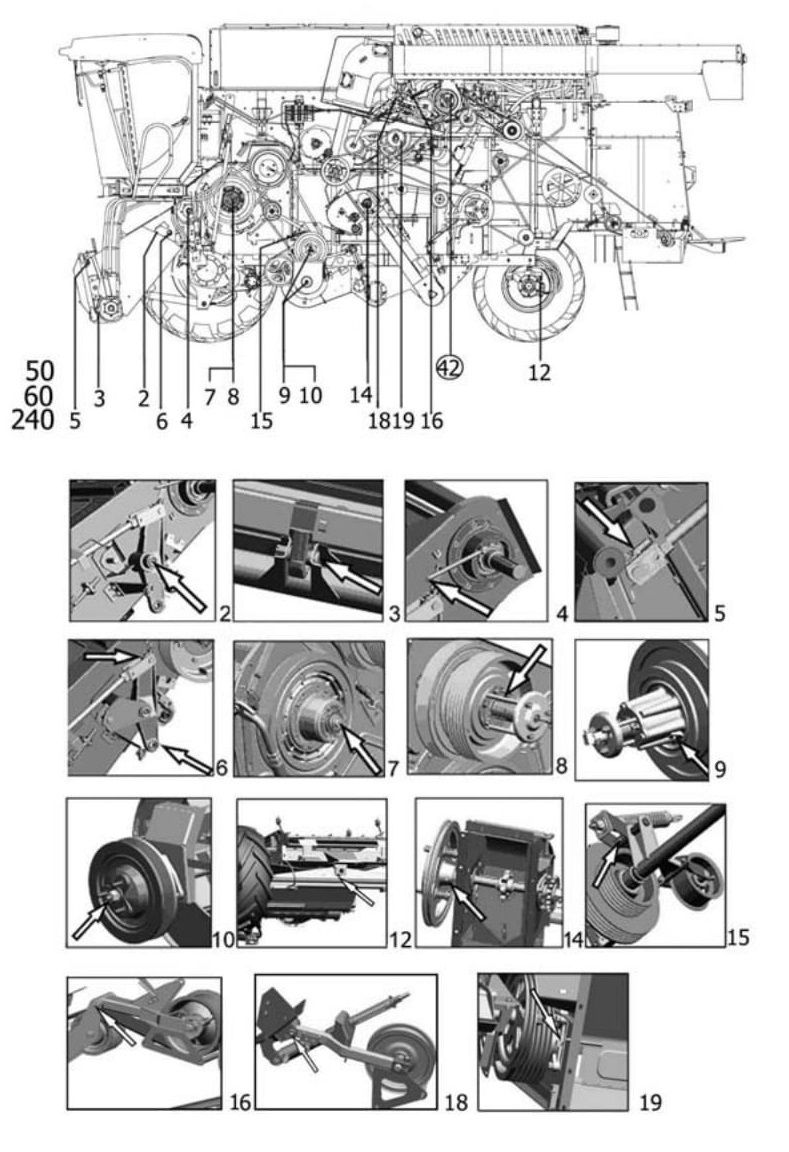 50
60
240

5 3 2 6 4 7 8 15 9 10 14 18 19 16 42 12

2 3 4 5

6 7 8 9

10 12 14 15

16 18 19