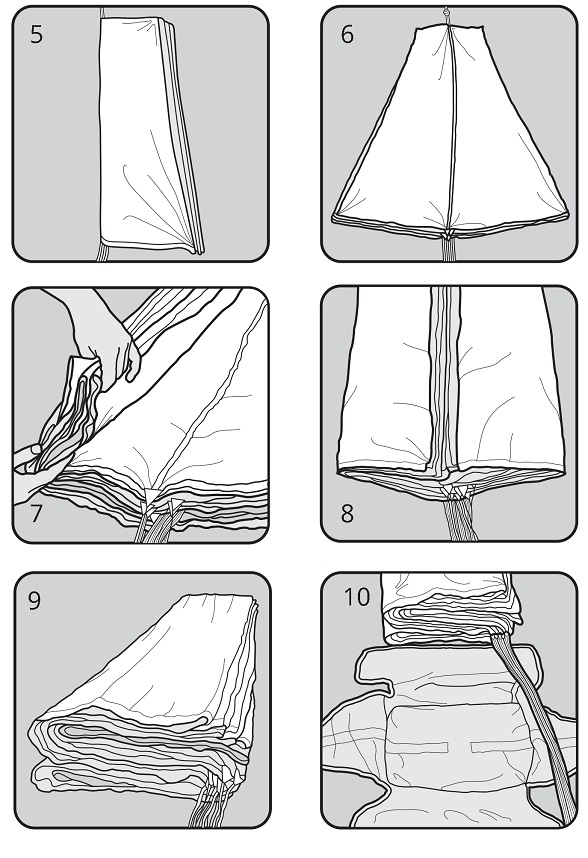 5

6

7

8

9

10