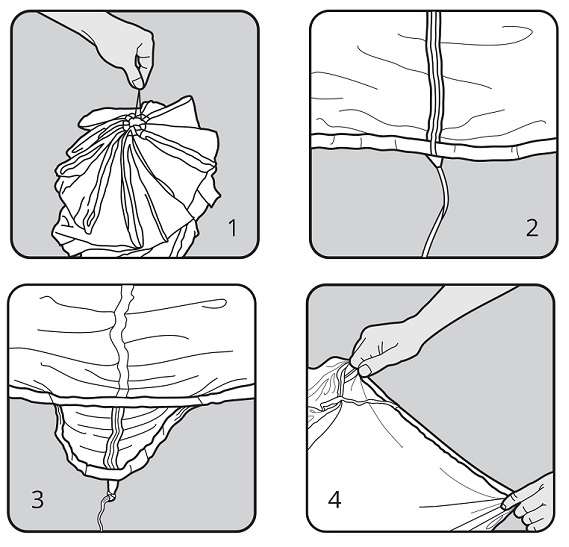 1

2

3

4