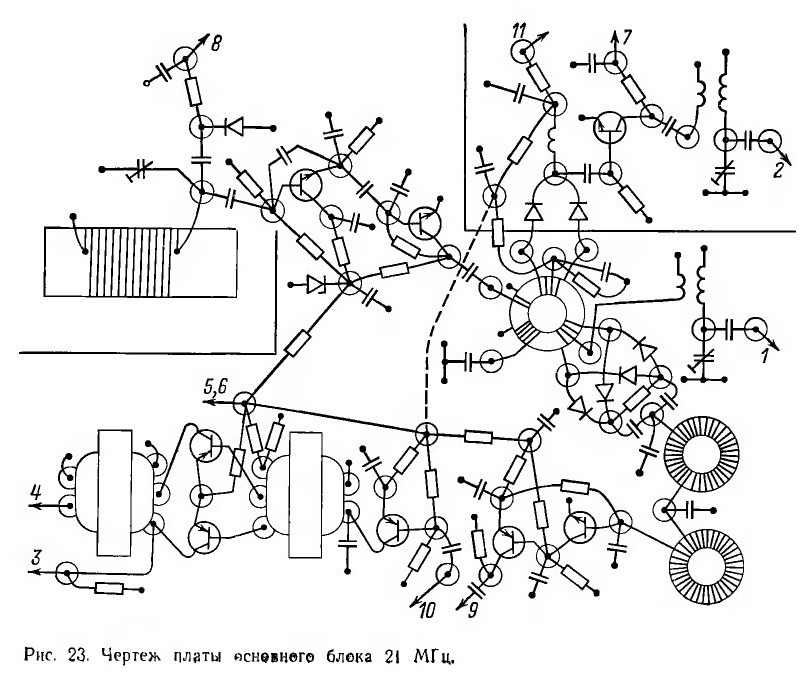 8

11

7

2

1

5,6

4

3

10

9

Рис. 23. Чертеж платы основного блока 21 МГц.