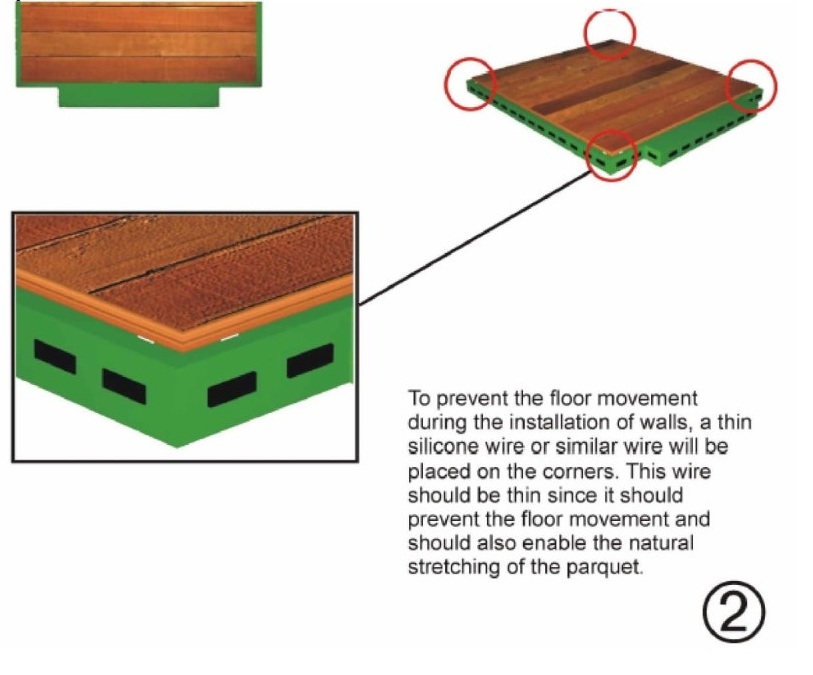 To prevent the floor movement during the installation of walls, a thin silicone wire or similar wire will be placed on the corners. This wire should be thin since it should prevent the floor movement and should also enable the natural stretching of the parquet.

②