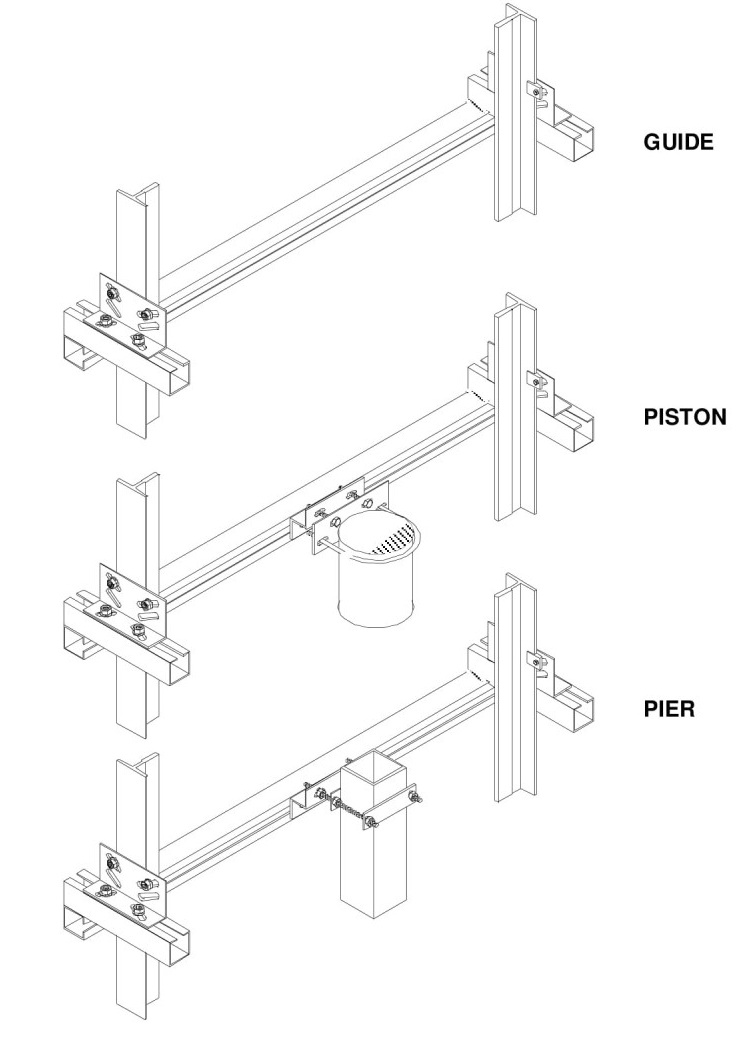 GUIDE

PISTON

PIER