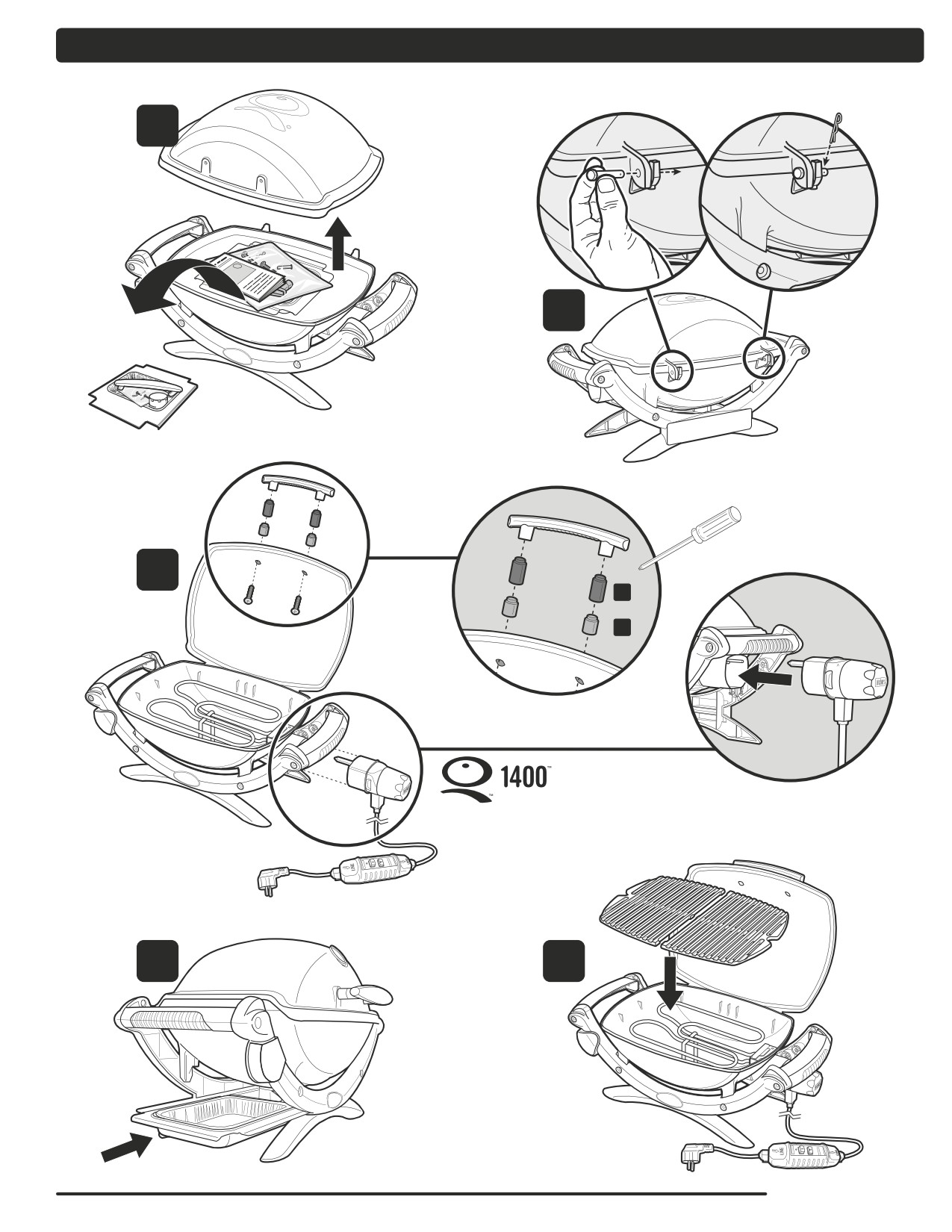 1400™