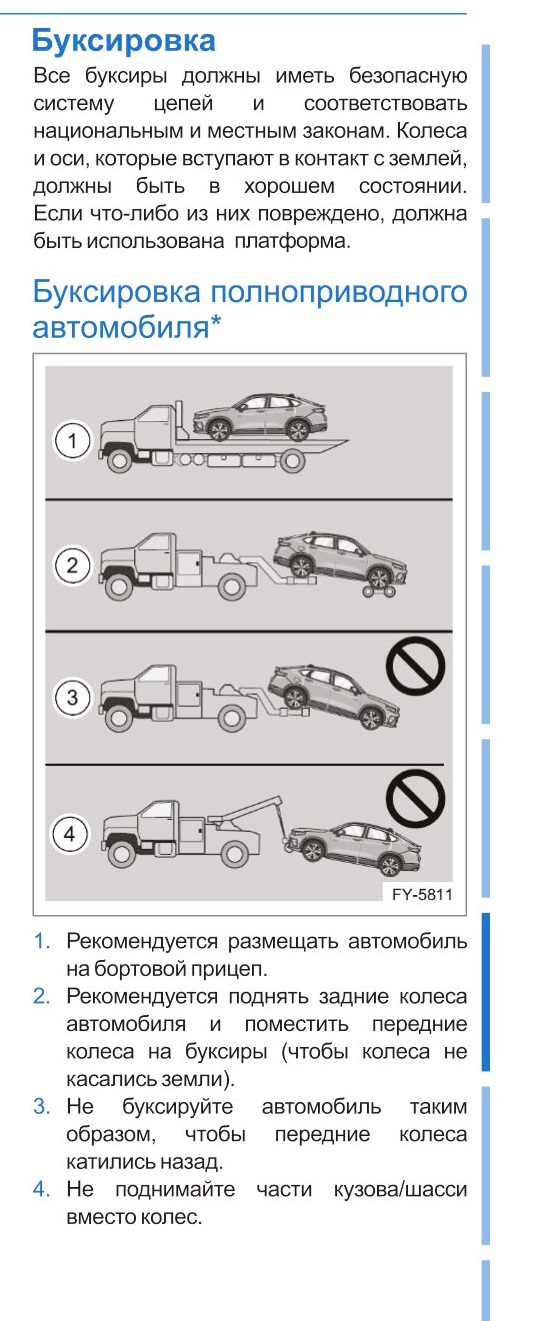 Буксировка

Все буксиры должны иметь безопасную систему цепей и соответствовать национальным и местным законам. Колеса и оси, которые вступают в контакт с землей, должны быть в хорошем состоянии. Если что-либо из них повреждено, должна быть использована платформа.

Буксировка полноприводного автомобиля*

1

2

3

4

FY-5811

1. Рекомендуется размещать автомобиль на бортовой прицеп.
2. Рекомендуется поднять задние колеса автомобиля и поместить передние колеса на буксиры (чтобы колеса не касались земли).
3. Не буксируйте автомобиль таким образом, чтобы передние колеса катились назад.
4. Не поднимайте части кузова/шасси вместо колес.