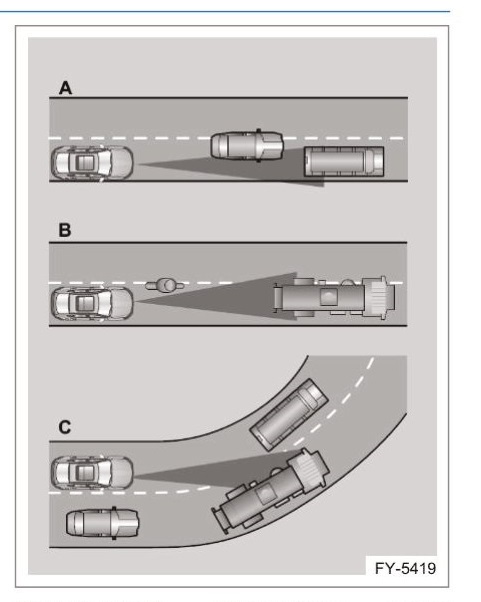 A

B

C

FY-5419