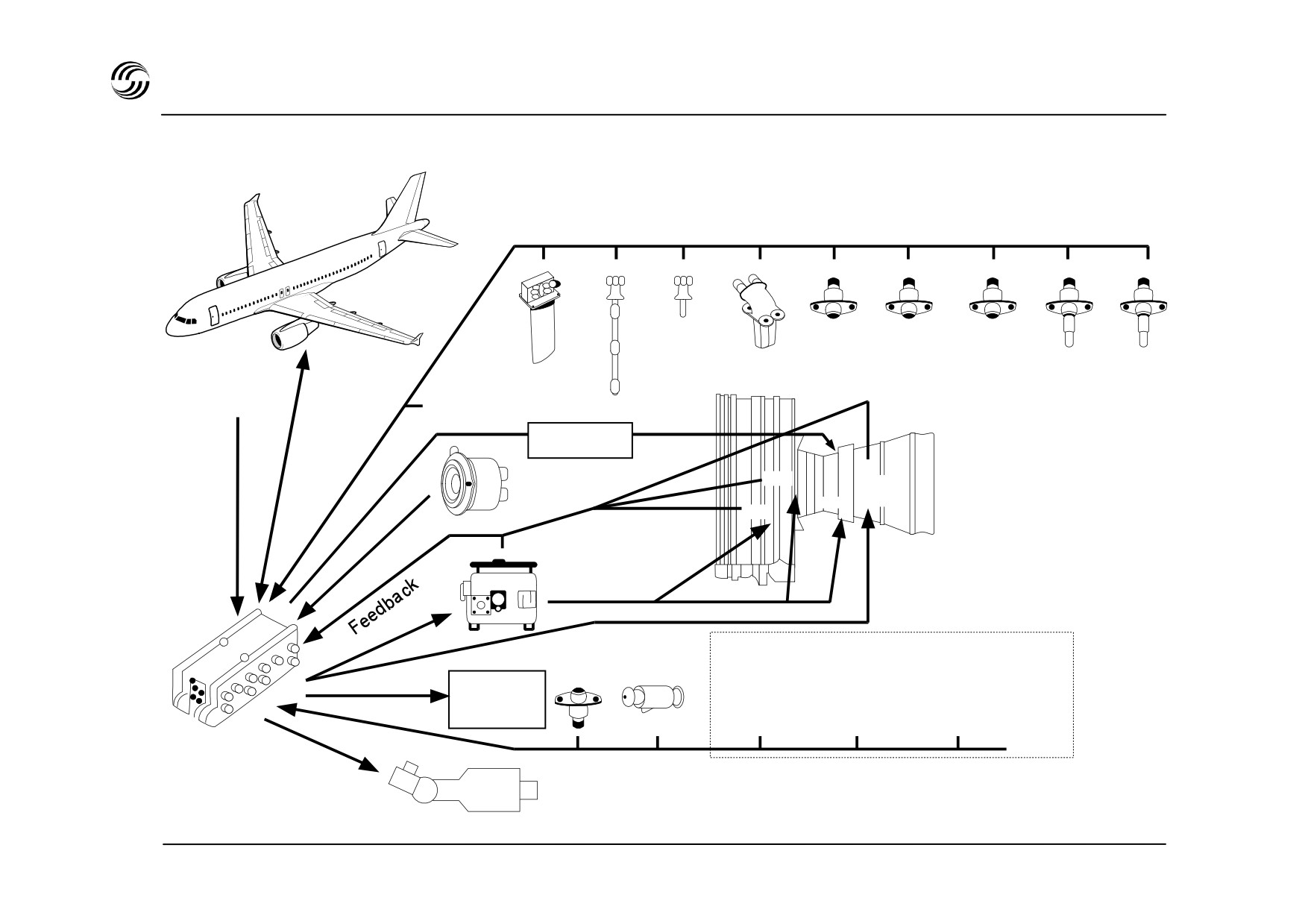 Feedback