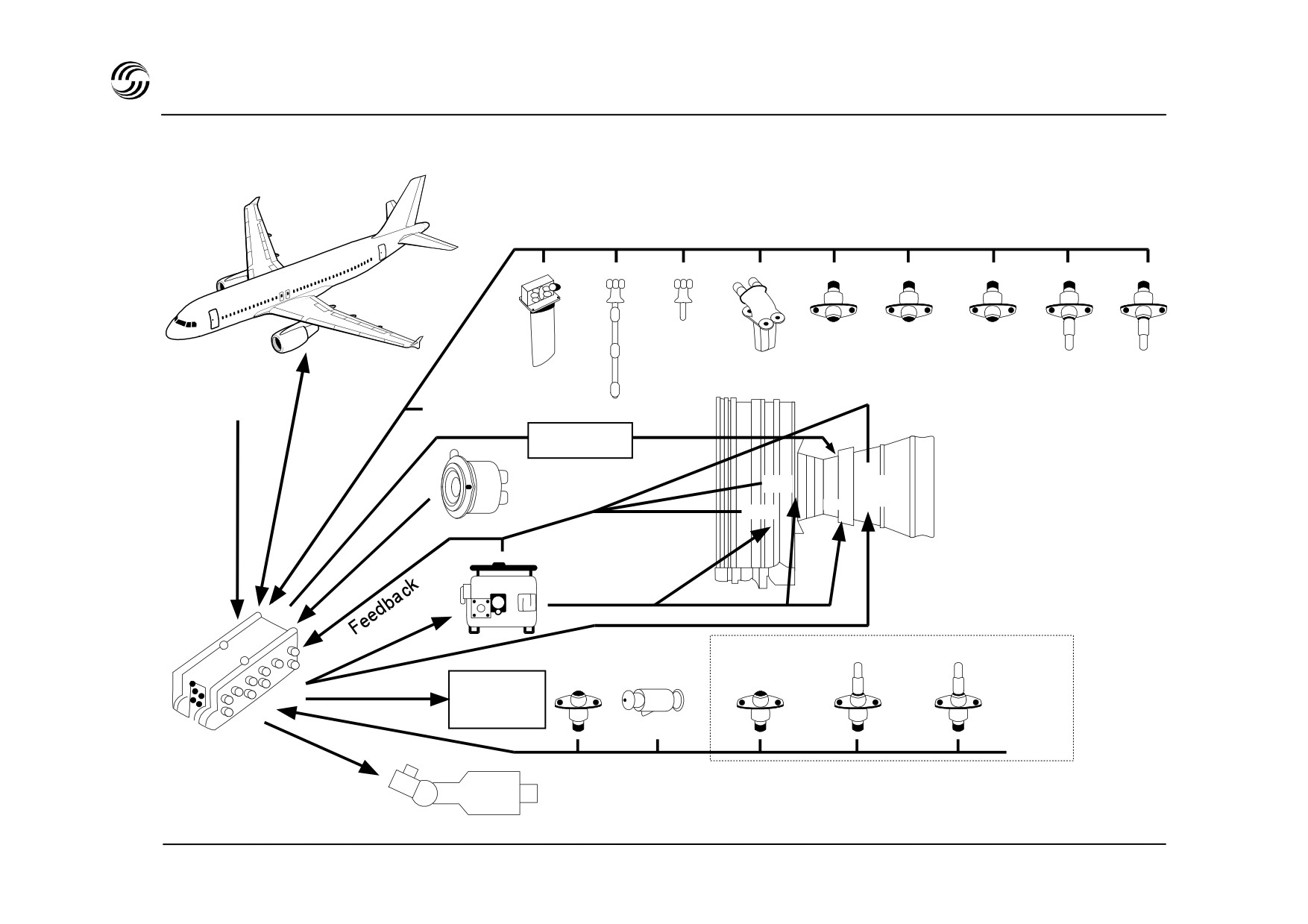 Feedback