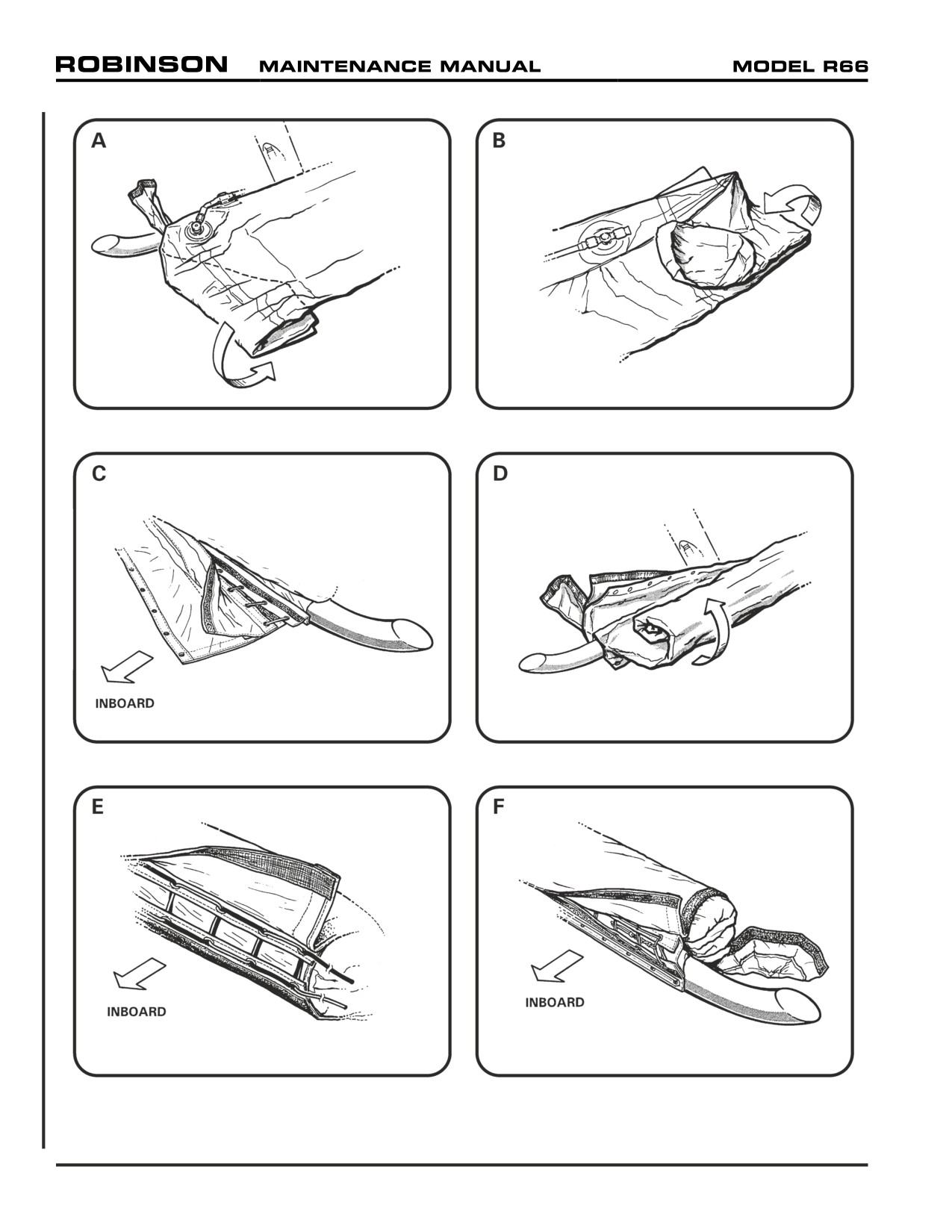 ROBINSON MAINTENANCE MANUAL MODEL R66

A

B

C

INBOARD

D

E

INBOARD

F

INBOARD