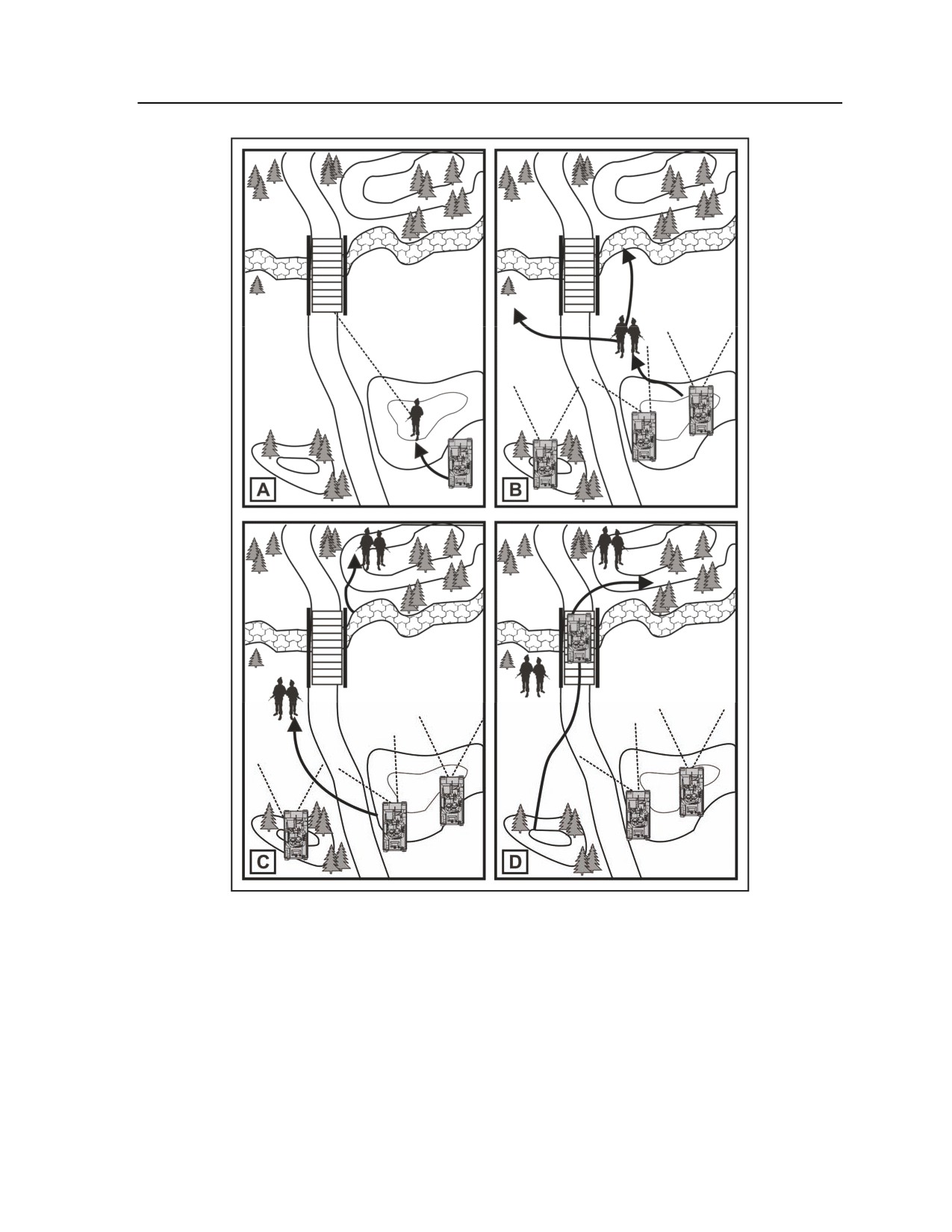 A

B

C

D