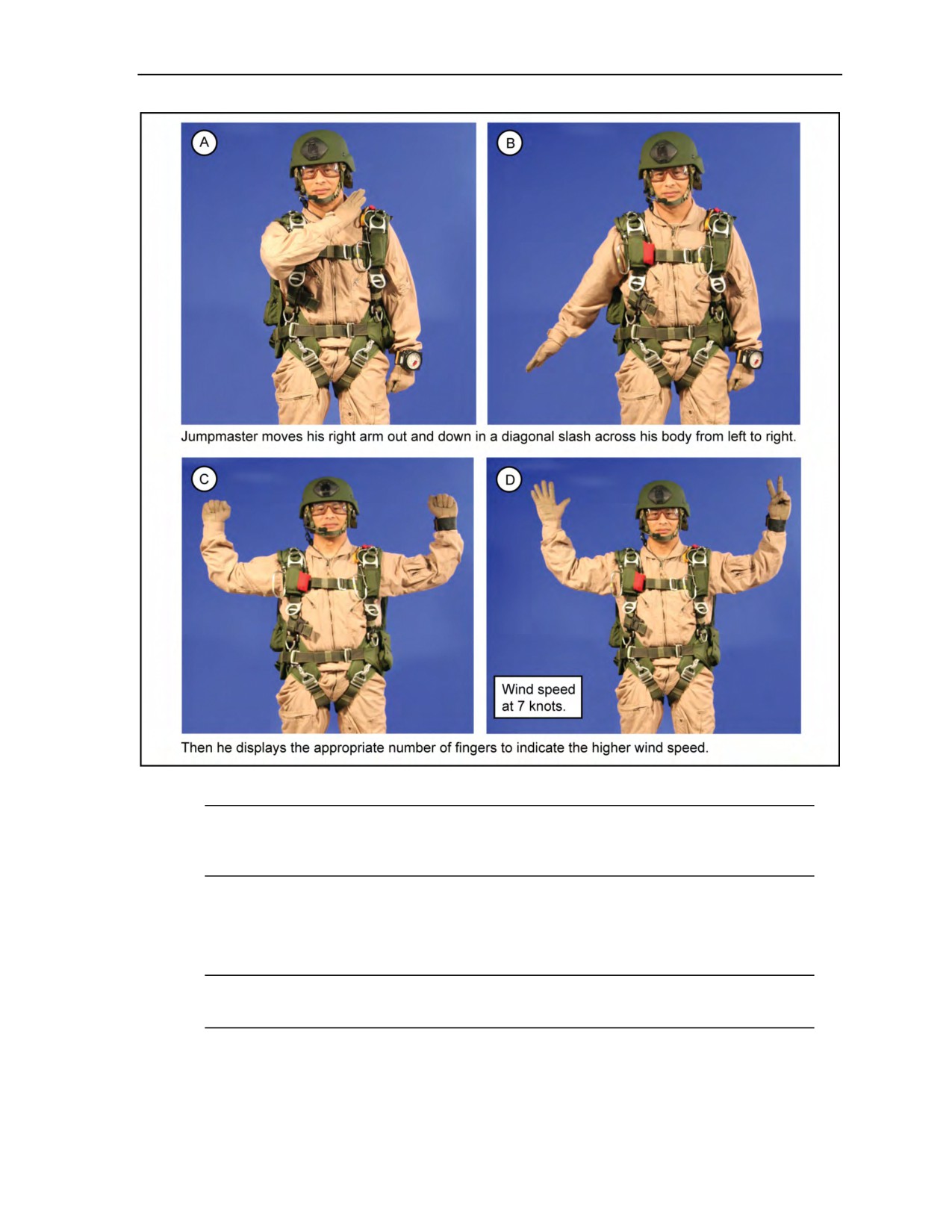 A

B

Jumpmaster moves his right arm out and down in a diagonal slash across his body from left to right.

C

D

Wind speed at 7 knots.

Then he displays the appropriate number of fingers to indicate the higher wind speed.