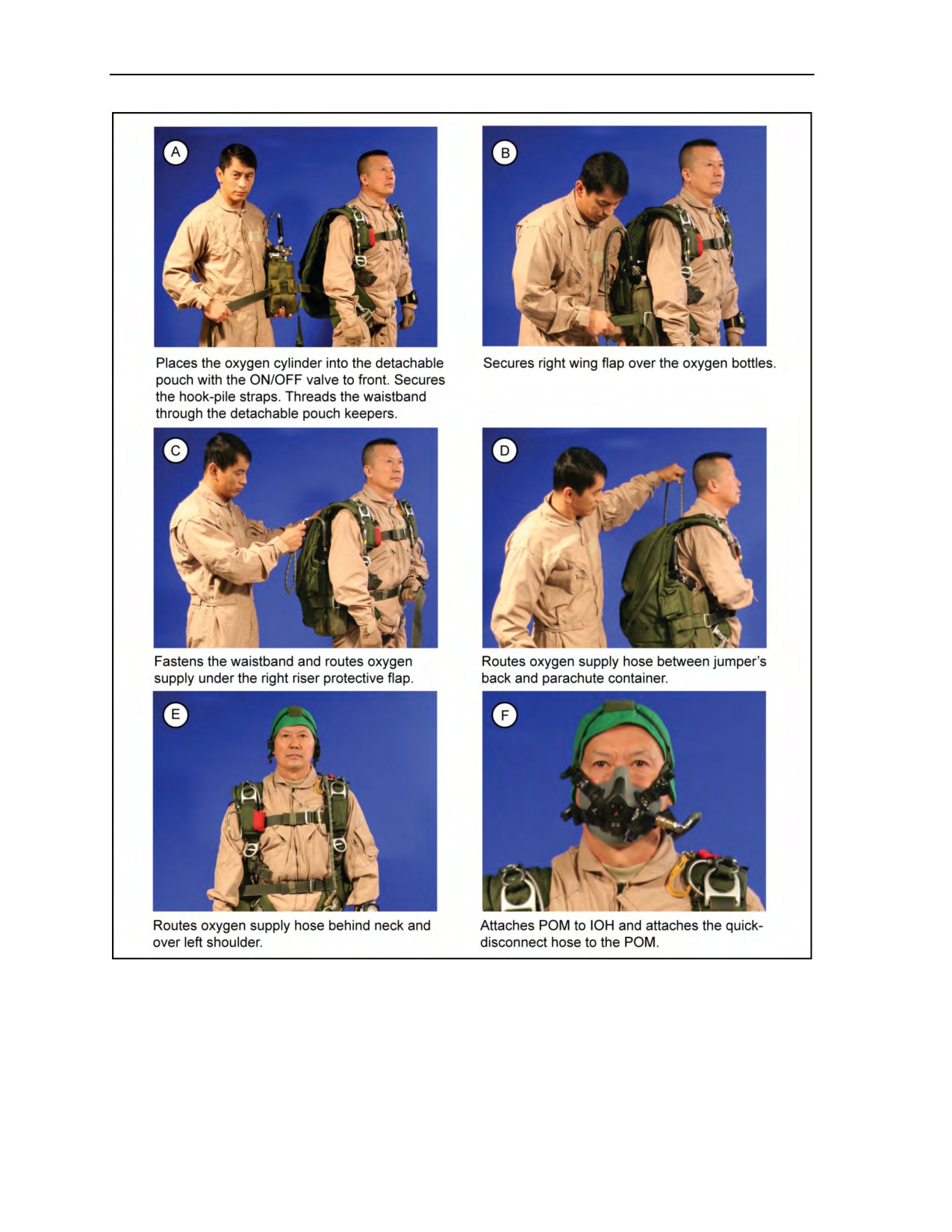 A

Places the oxygen cylinder into the detachable pouch with the ON/OFF valve to front. Secures the hook-pile straps. Threads the waistband through the detachable pouch keepers.

B

Secures right wing flap over the oxygen bottles.

C

Fastens the waistband and routes oxygen supply under the right riser protective flap.

D

Routes oxygen supply hose between jumper's back and parachute container.

E

Routes oxygen supply hose behind neck and over left shoulder.

F

Attaches POM to IOH and attaches the quick-disconnect hose to the POM.