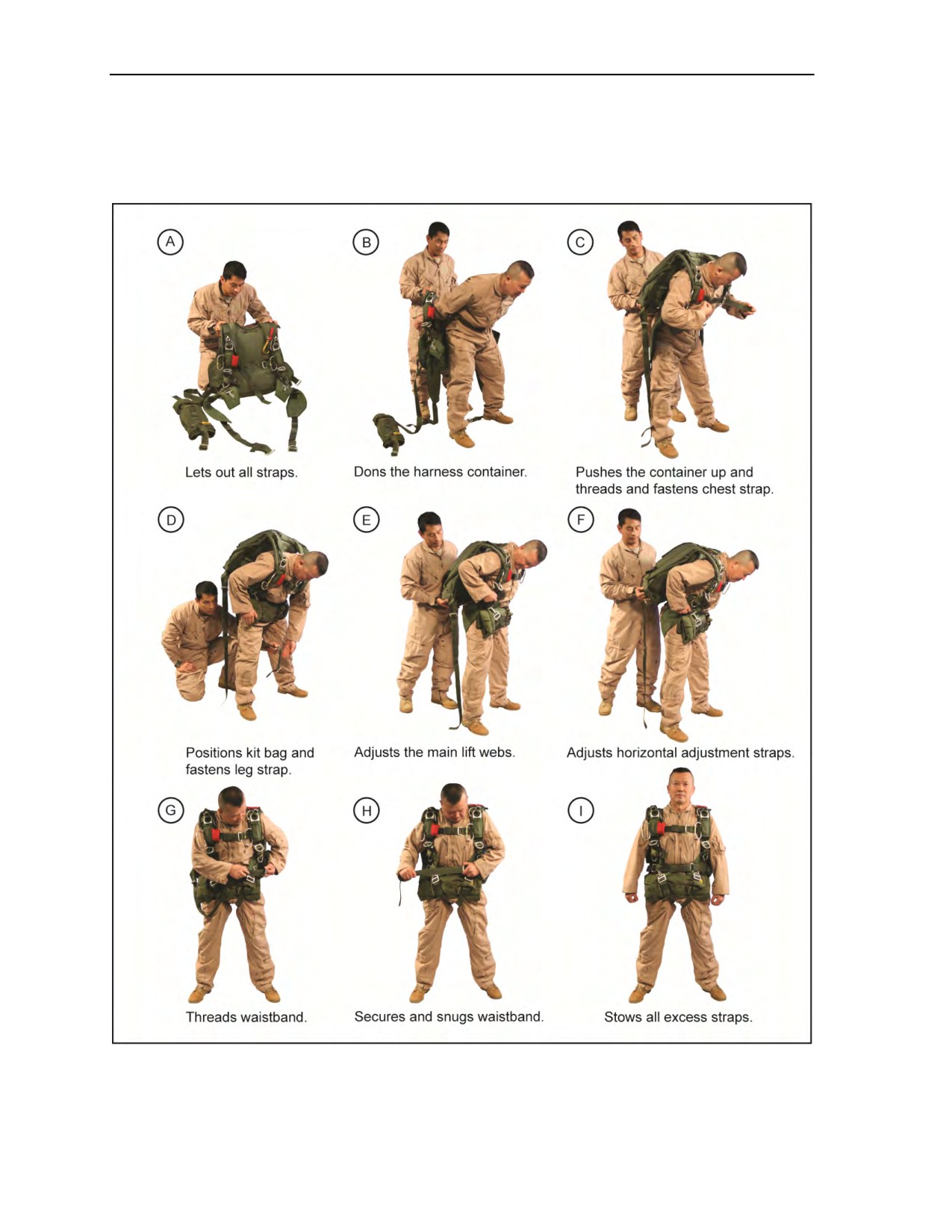 A

Lets out all straps.

B

Dons the harness container.

C

Pushes the container up and threads and fastens chest strap.

D

Positions kit bag and fastens leg strap.

E

Adjusts the main lift webs.

F

Adjusts horizontal adjustment straps.

G

Threads waistband.

H

Secures and snugs waistband.

I

Stows all excess straps.