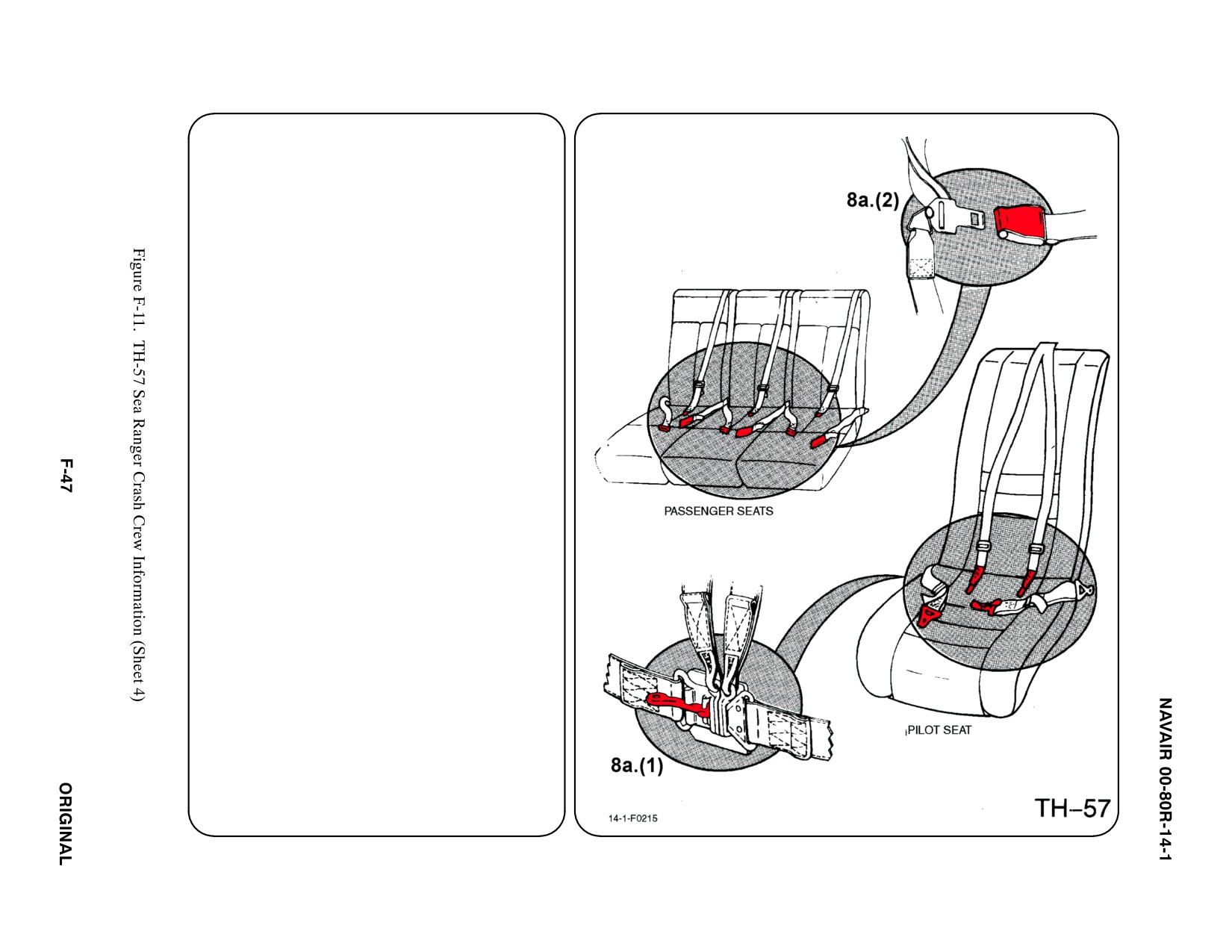 NAVAIR 00-80R-14-1

8a.(2)

PASSENGER SEATS

PILOT SEAT

8a.(1)

14-1-F0215

TH–57

Figure F-11. TH-57 Sea Ranger Crash Crew Information (Sheet 4)

F-47

ORIGINAL