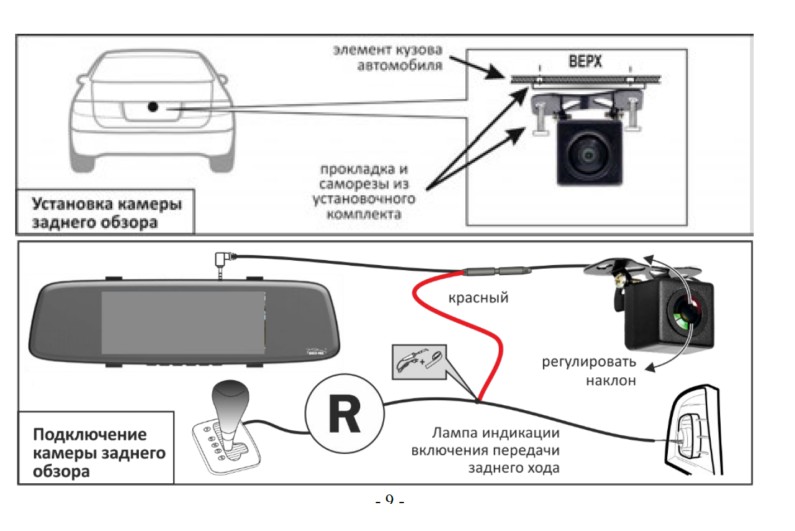 элемент кузова автомобиля

ВЕРХ

прокладка и саморезы из установочного комплекта

Установка камеры заднего обзора

красный

регулировать наклон

R

Лампа индикации включения передачи заднего хода

Подключение камеры заднего обзора

- 9 -