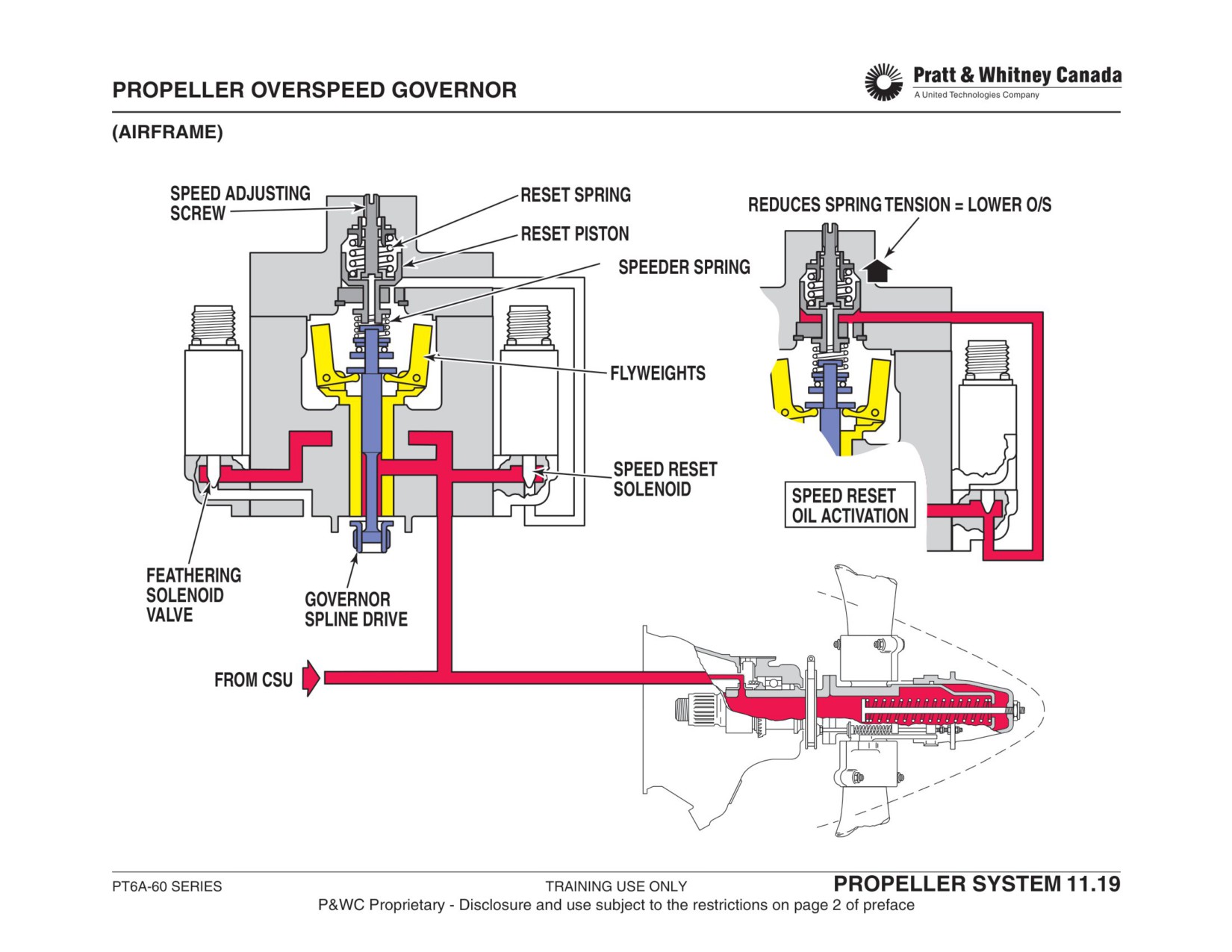 PROPELLER OVERSPEED GOVERNOR

Pratt & Whitney Canada
A United Technologies Company

(AIRFRAME)

SPEED ADJUSTING SCREW

RESET SPRING

RESET PISTON

SPEEDER SPRING

REDUCES SPRING TENSION = LOWER O/S

FLYWEIGHTS

SPEED RESET SOLENOID

SPEED RESET OIL ACTIVATION

FEATHERING SOLENOID VALVE

GOVERNOR SPLINE DRIVE

FROM CSU

PT6A-60 SERIES

TRAINING USE ONLY

PROPELLER SYSTEM 11.19

P&WC Proprietary - Disclosure and use subject to the restrictions on page 2 of preface