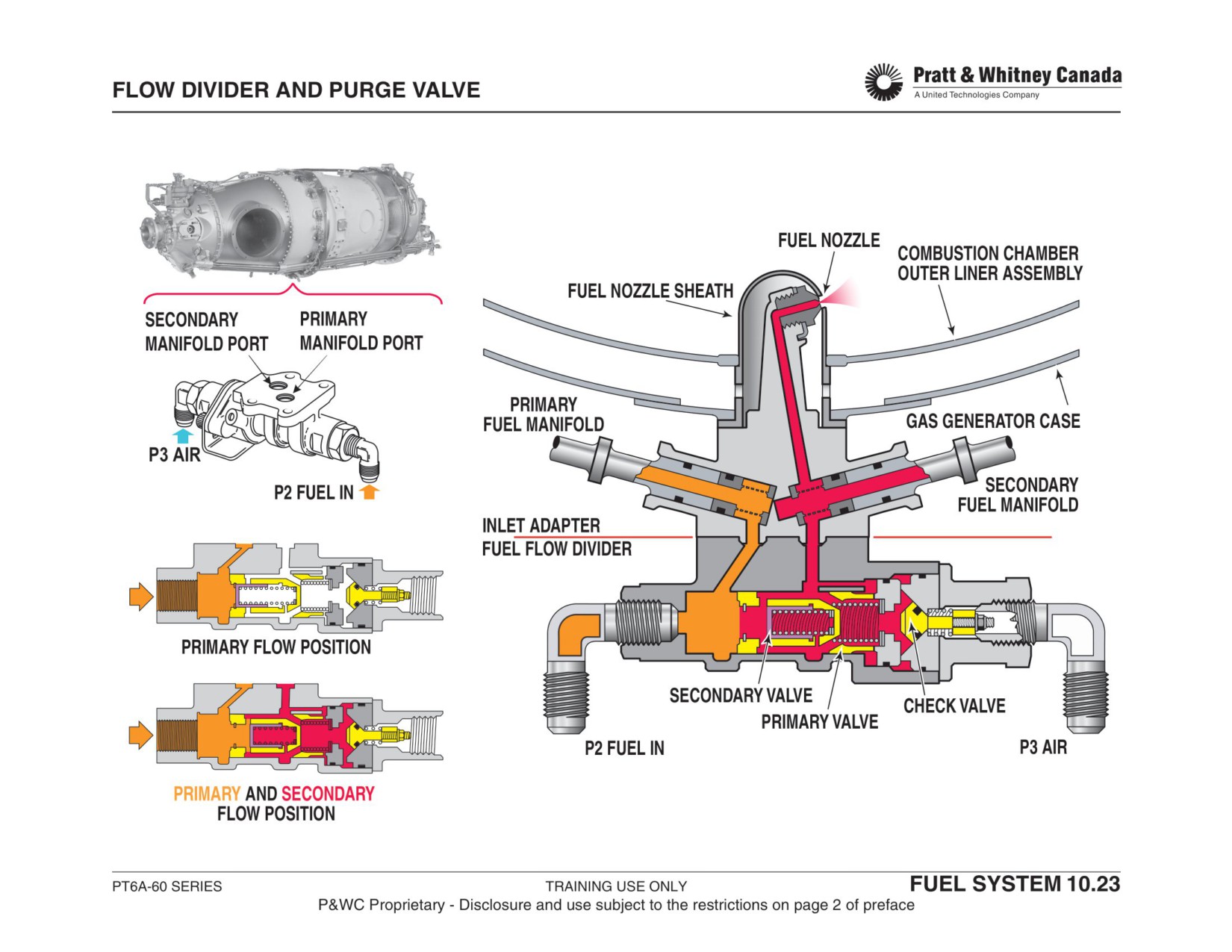 FLOW DIVIDER AND PURGE VALVE

Pratt & Whitney Canada
A United Technologies Company

SECONDARY MANIFOLD PORT

PRIMARY MANIFOLD PORT

P3 AIR

P2 FUEL IN

PRIMARY FLOW POSITION

PRIMARY AND SECONDARY FLOW POSITION

FUEL NOZZLE

COMBUSTION CHAMBER OUTER LINER ASSEMBLY

FUEL NOZZLE SHEATH

PRIMARY FUEL MANIFOLD

GAS GENERATOR CASE

SECONDARY FUEL MANIFOLD

INLET ADAPTER

FUEL FLOW DIVIDER

SECONDARY VALVE

PRIMARY VALVE

CHECK VALVE

P2 FUEL IN

P3 AIR

PT6A-60 SERIES

TRAINING USE ONLY

FUEL SYSTEM 10.23

P&WC Proprietary - Disclosure and use subject to the restrictions on page 2 of preface